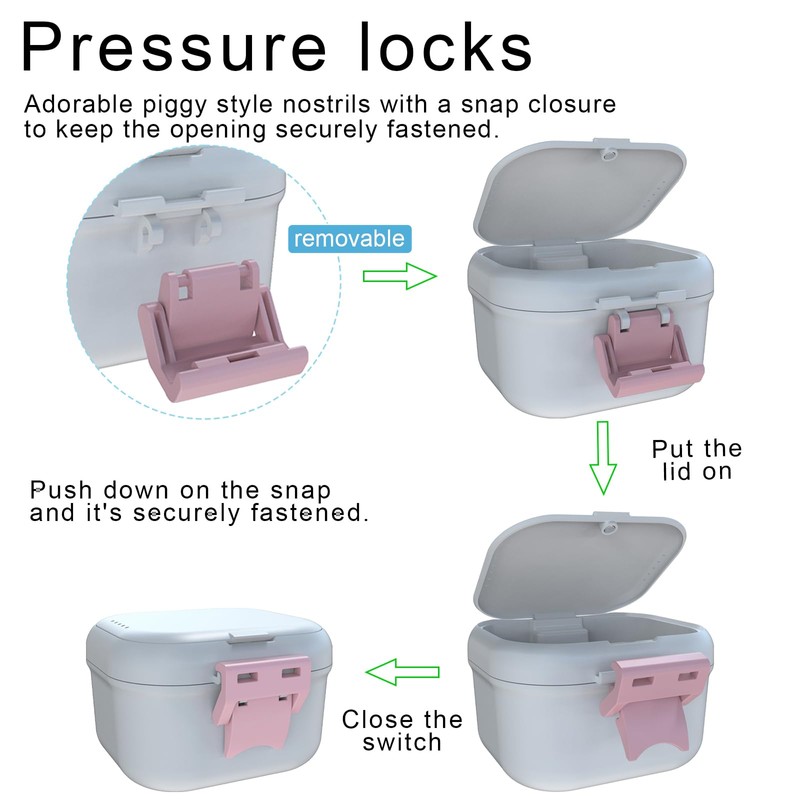 Pressure locks

Adorable piggy style nostrils with a snap closure to keep the opening securely fastened.

removable

Put the lid on

Push down on the snap and it's securely fastened.

Close the switch