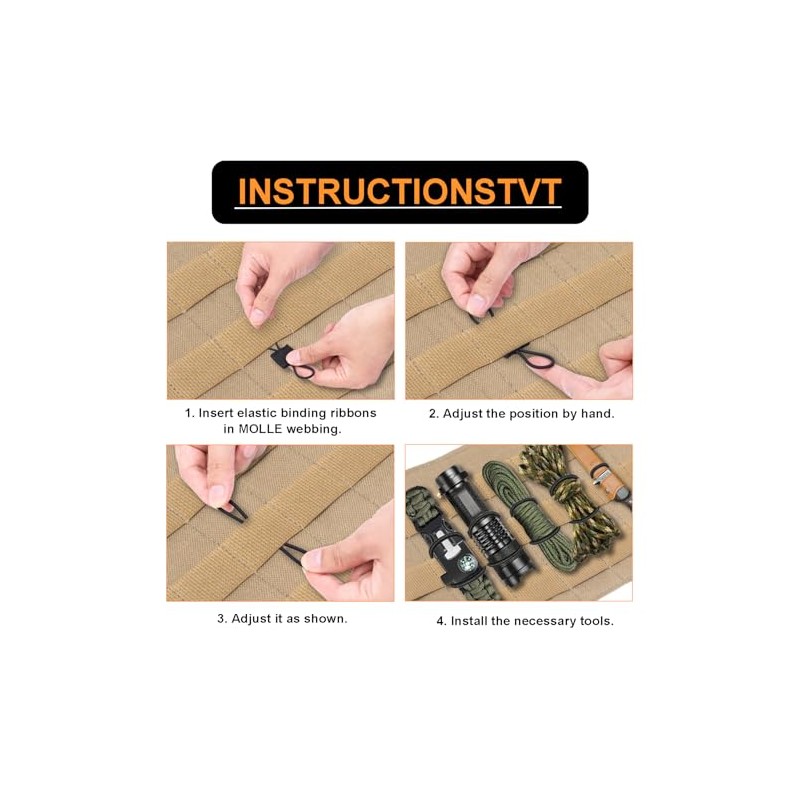 INSTRUCTIONSTVT

1. Insert elastic binding ribbons in MOLLE webbing.

2. Adjust the position by hand.

3. Adjust it as shown.

4. Install the necessary tools.