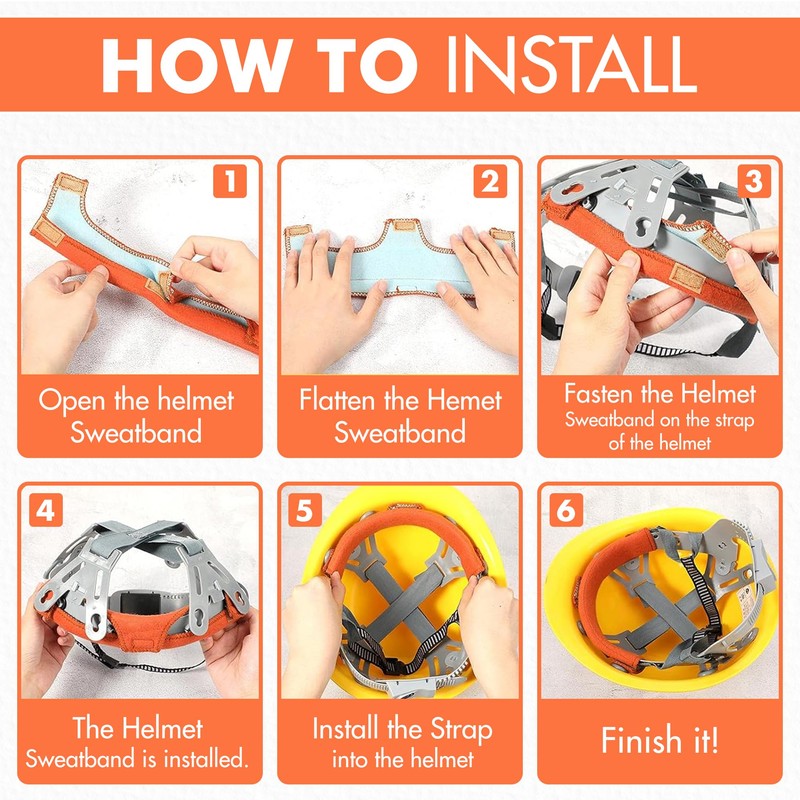 HOW TO INSTALL

1
Open the helmet Sweatband

2
Flatten the Hemet Sweatband

3
Fasten the Helmet Sweatband on the strap of the helmet

4
The Helmet Sweatband is installed.

5
Install the Strap into the helmet

6
Finish it!