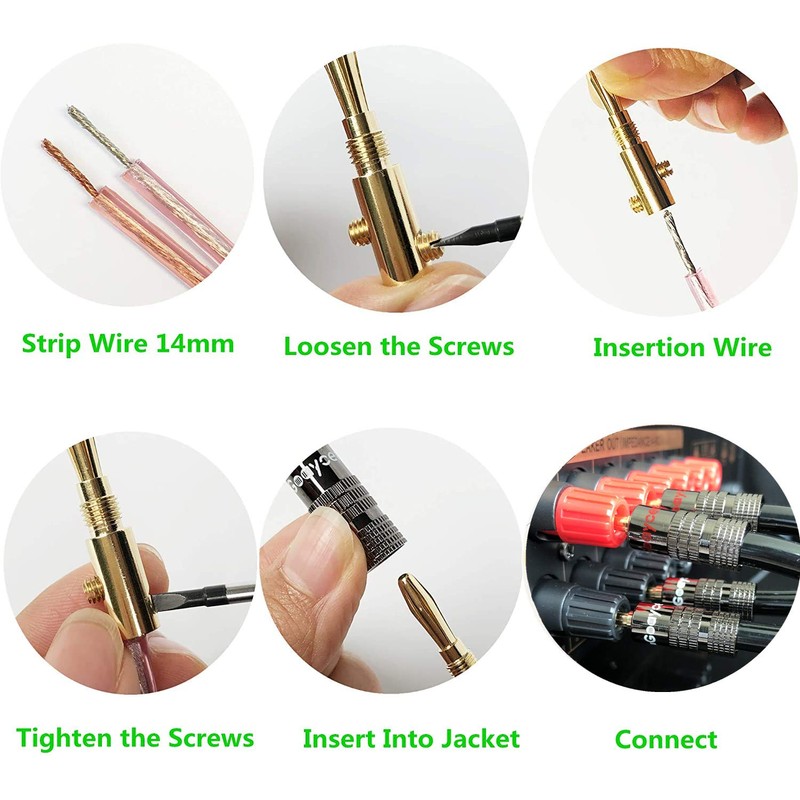 Strip Wire 14mm

Loosen the Screws

Insertion Wire

Tighten the Screws

Insert Into Jacket

Connect