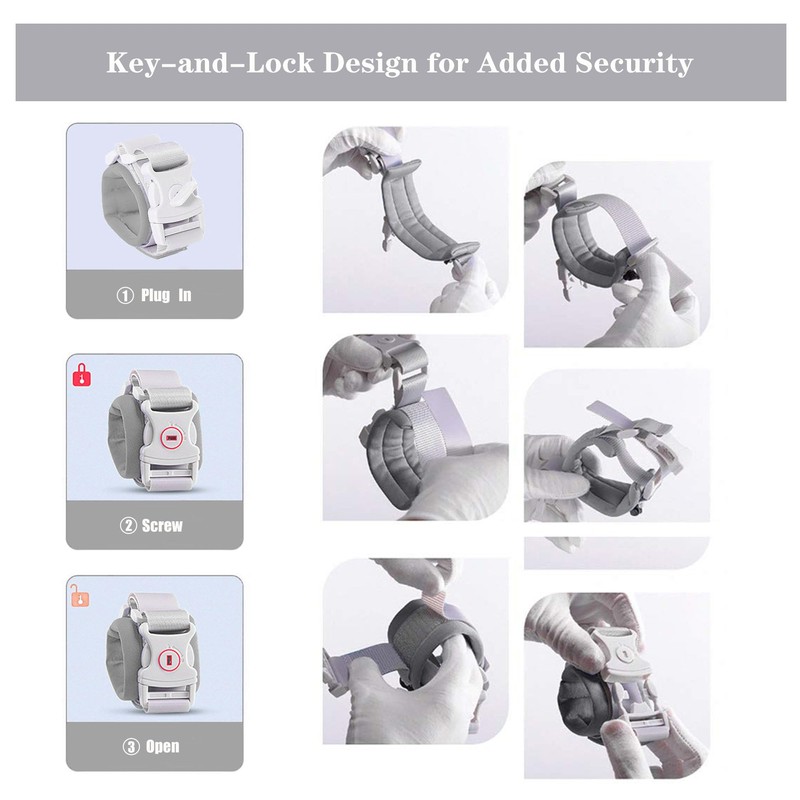 Key-and-Lock Design for Added Security

① Plug In

② Screw

③ Open