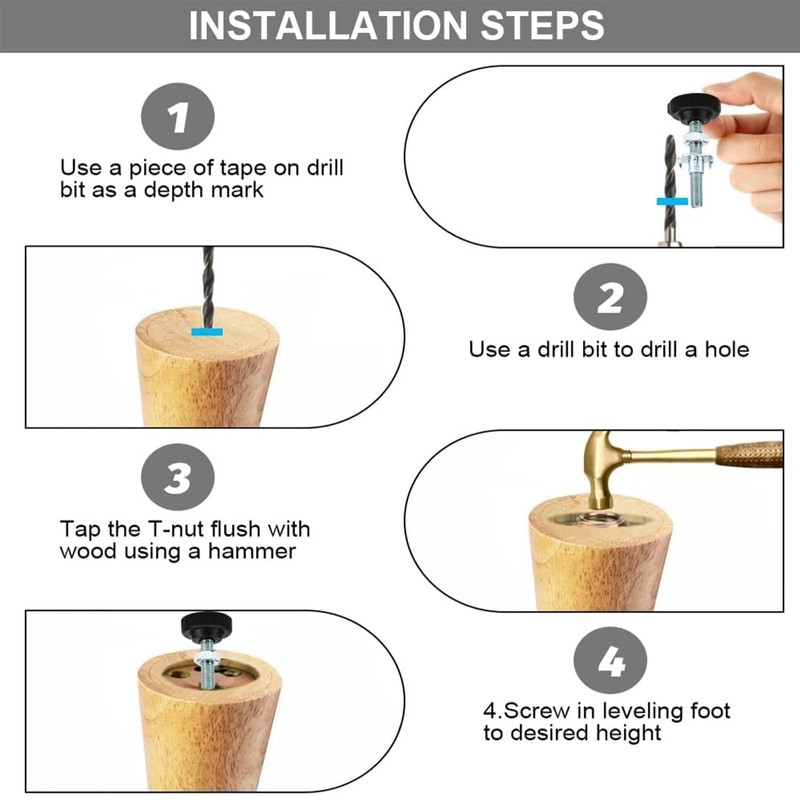 INSTALLATION STEPS

1

Use a piece of tape on drill bit as a depth mark

2

Use a drill bit to drill a hole

3

Tap the T-nut flush with wood using a hammer

4

4.Screw in leveling foot to desired height