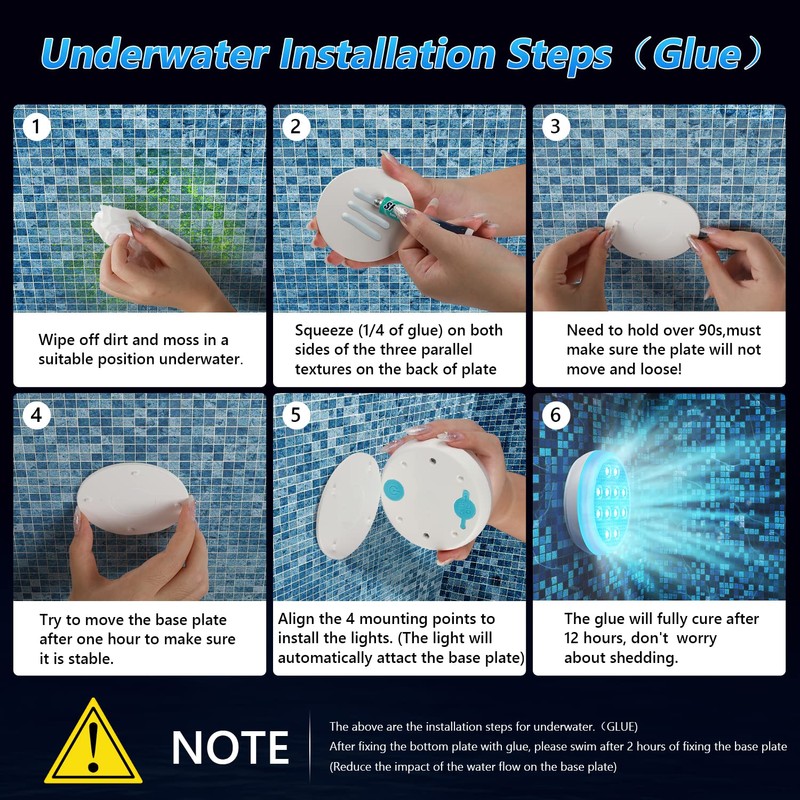 Underwater Installation Steps（Glue）

1

Wipe off dirt and moss in a suitable position underwater.

2

Squeeze (1/4 of glue) on both sides of the three parallel textures on the back of plate

3

Need to hold over 90s,must make sure the plate will not move and loose!

4

Try to move the base plate after one hour to make sure it is stable.

5

Align the 4 mounting points to install the lights. (The light will automatically attact the base plate)

6

The glue will fully cure after 12 hours, don't worry about shedding.

NOTE

The above are the installation steps for underwater.（GLUE)
After fixing the bottom plate with glue, please swim after 2 hours of fixing the base plate
(Reduce the impact of the water flow on the base plate)