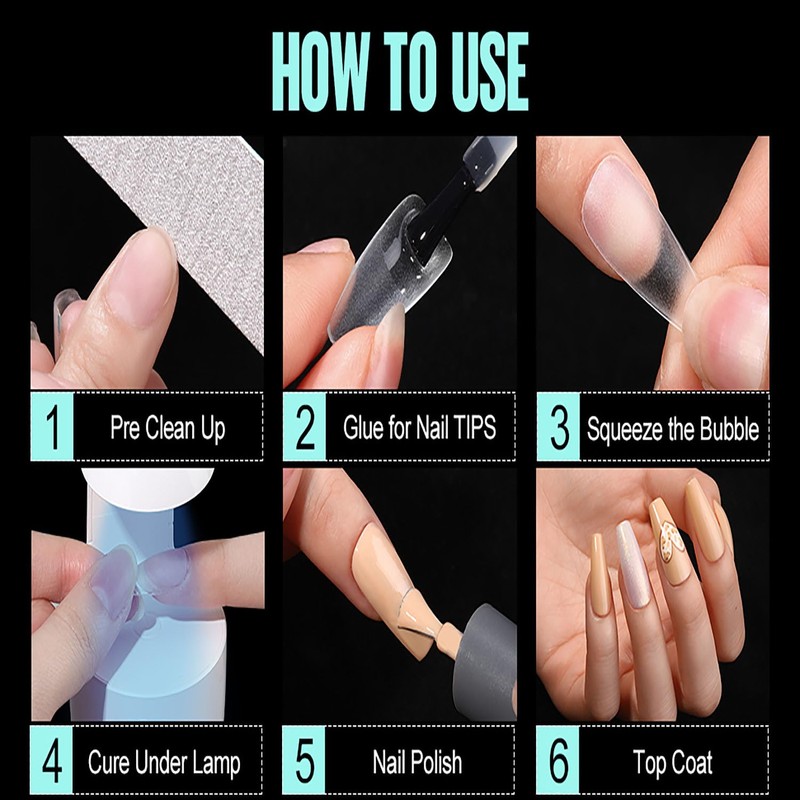 HOW TO USE

1 Pre Clean Up

2 Glue for Nail TIPS

3 Squeeze the Bubble

4 Cure Under Lamp

5 Nail Polish

6 Top Coat