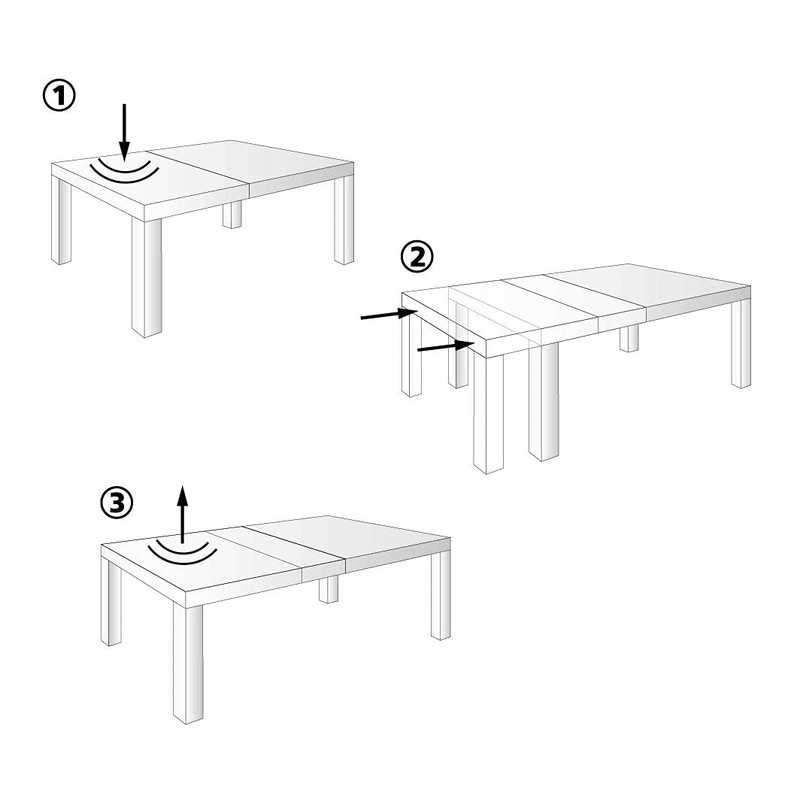 ①

②

③