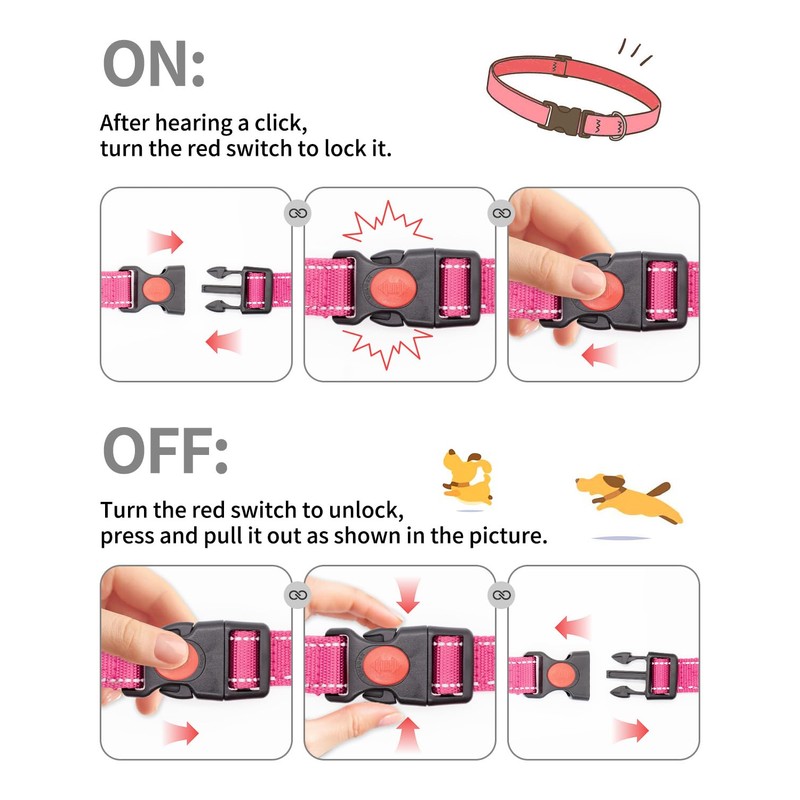 ON:

After hearing a click, turn the red switch to lock it.

OFF:

Turn the red switch to unlock, press and pull it out as shown in the picture.