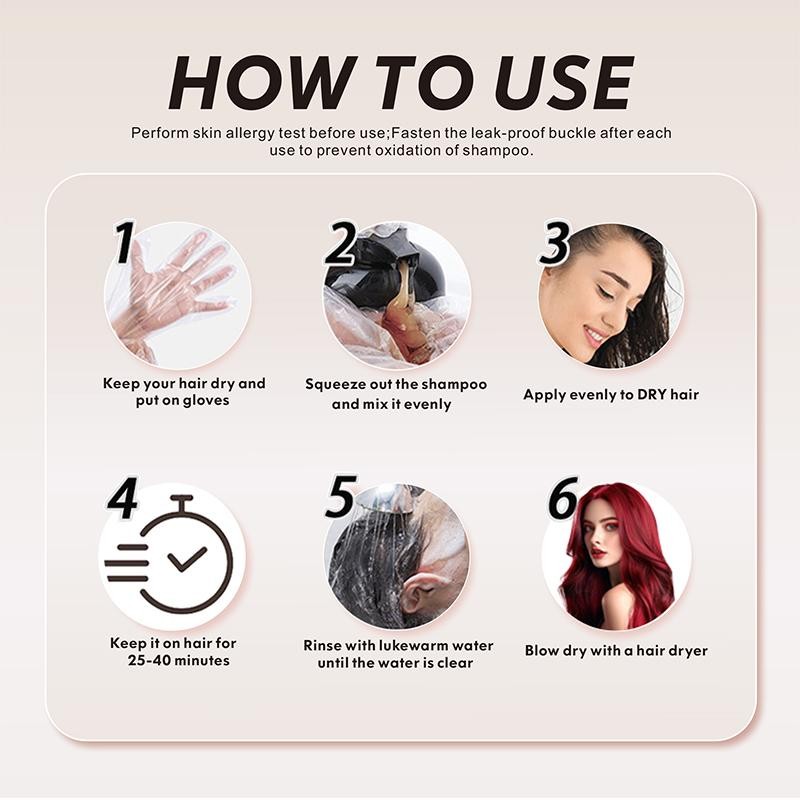 HOW TO USE

Perform skin allergy test before use;Fasten the leak-proof buckle after each use to prevent oxidation of shampoo.

1
Keep your hair dry and put on gloves

2
Squeeze out the shampoo and mix it evenly

3
Apply evenly to DRY hair

4
Keep it on hair for 25-40 minutes

5
Rinse with lukewarm water until the water is clear

6
Blow dry with a hair dryer