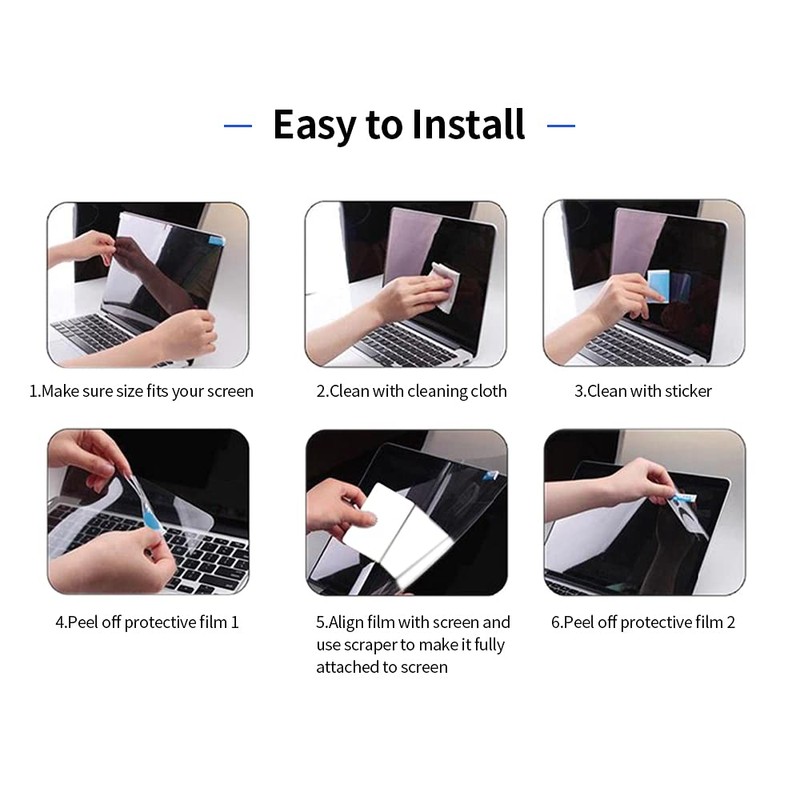 — Easy to Install —

1.Make sure size fits your screen

2.Clean with cleaning cloth

3.Clean with sticker

4.Peel off protective film 1

5.Align film with screen and use scraper to make it fully attached to screen

6.Peel off protective film 2