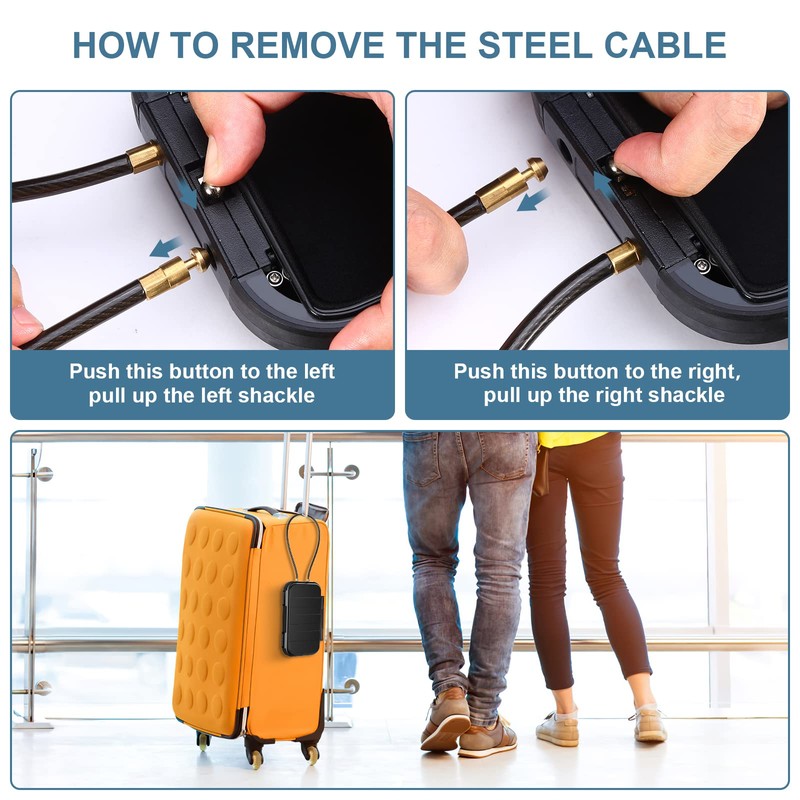 HOW TO REMOVE THE STEEL CABLE

Push this button to the left pull up the left shackle

Push this button to the right, pull up the right shackle