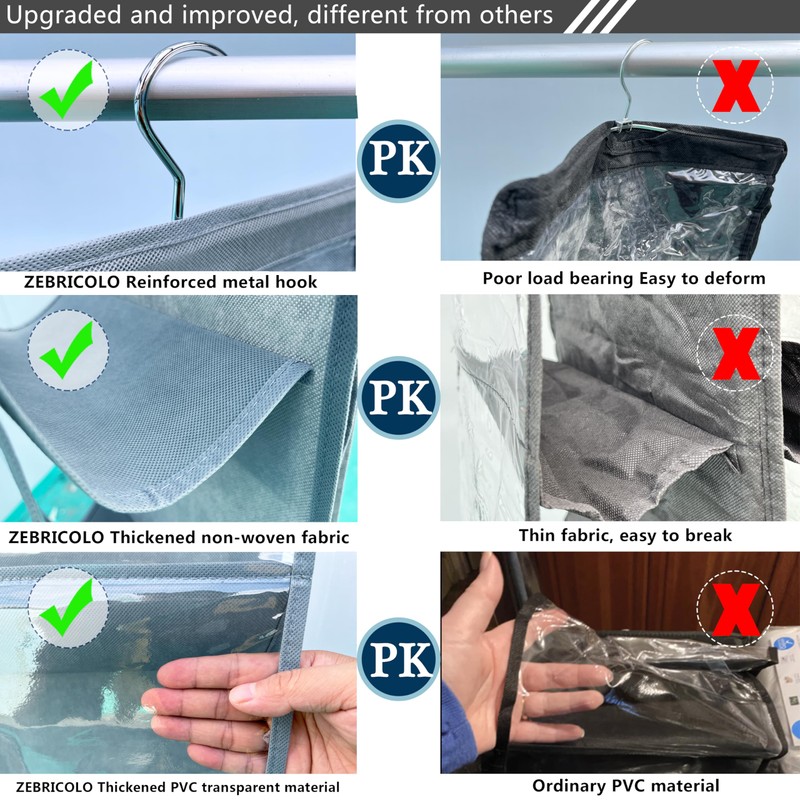 Upgraded and improved, different from others

PK

ZEBRICOLO Reinforced metal hook

Poor load bearing Easy to deform

PK

ZEBRICOLO Thickened non-woven fabric

Thin fabric, easy to break

PK

ZEBRICOLO Thickened PVC transparent material

Ordinary PVC material