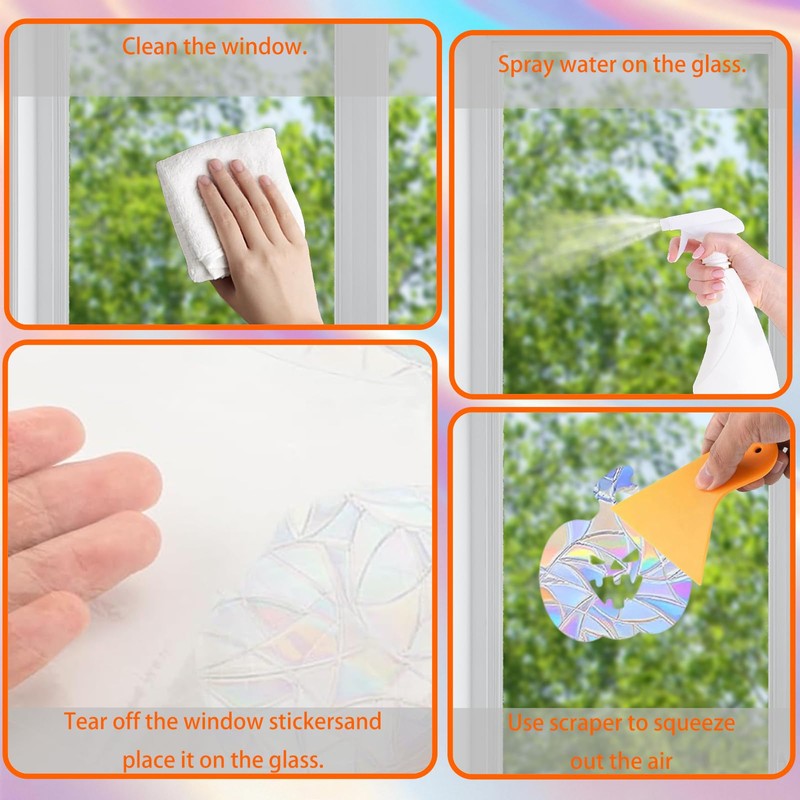 Clean the window.

Spray water on the glass.

Tear off the window stickersand place it on the glass.

Use scraper to squeeze out the air