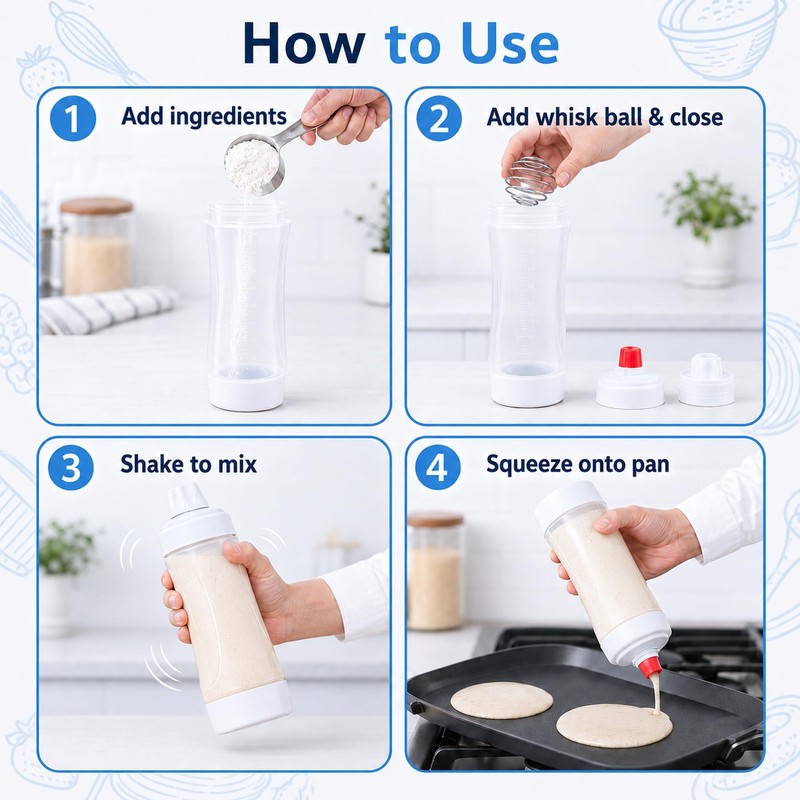 How to Use

1 Add ingredients

2 Add whisk ball & close

3 Shake to mix

4 Squeeze onto pan