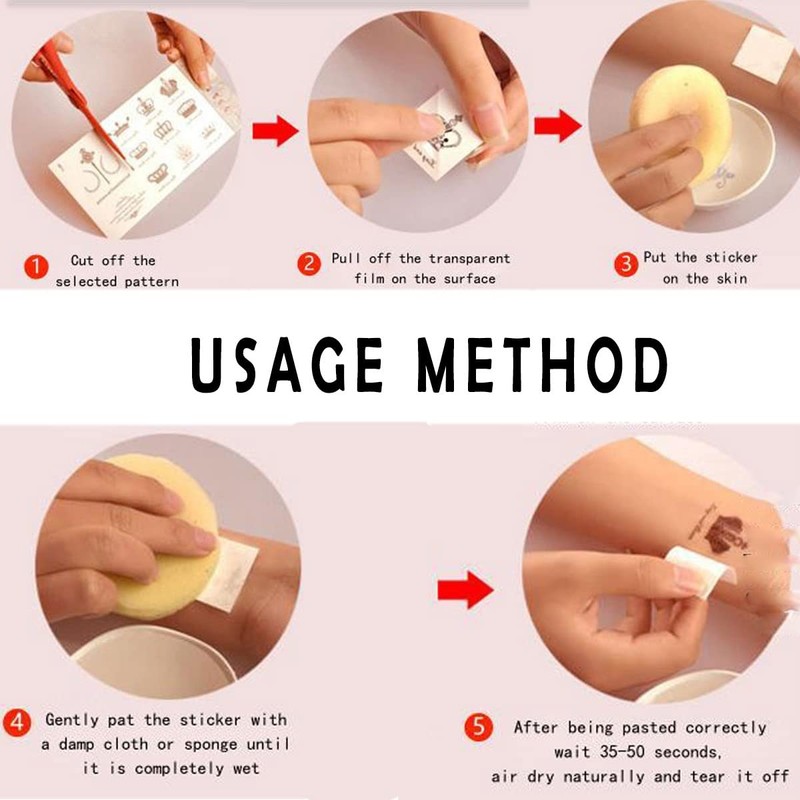 1 Cut off the selected pattern

2 Pull off the transparent film on the surface

3 Put the sticker on the skin

USAGE METHOD

4 Gently pat the sticker with a damp cloth or sponge until it is completely wet

5 After being pasted correctly wait 35-50 seconds, air dry naturally and tear it off