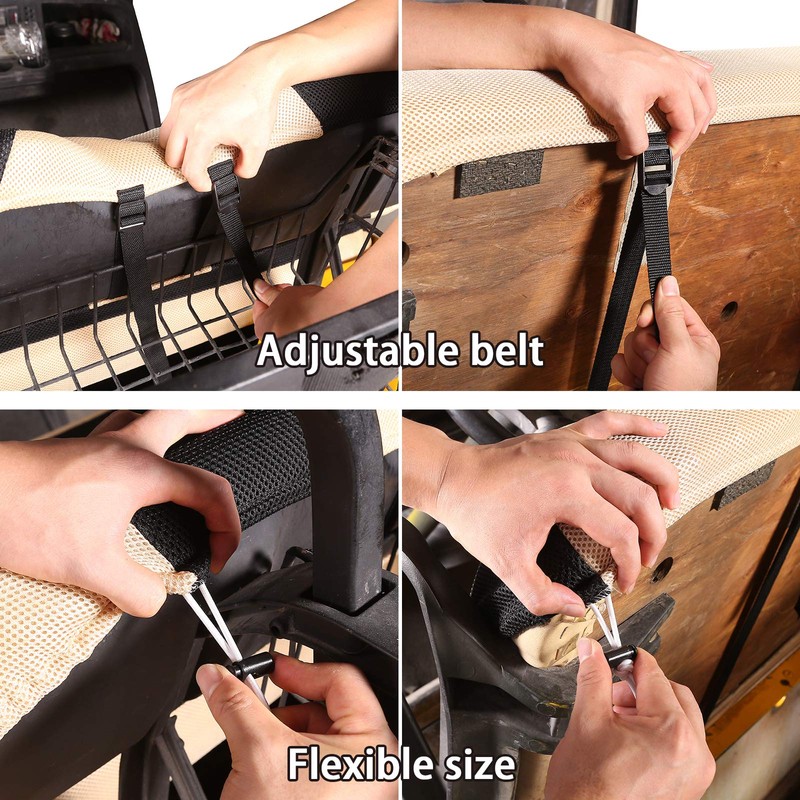 Adjustable belt

Flexible size