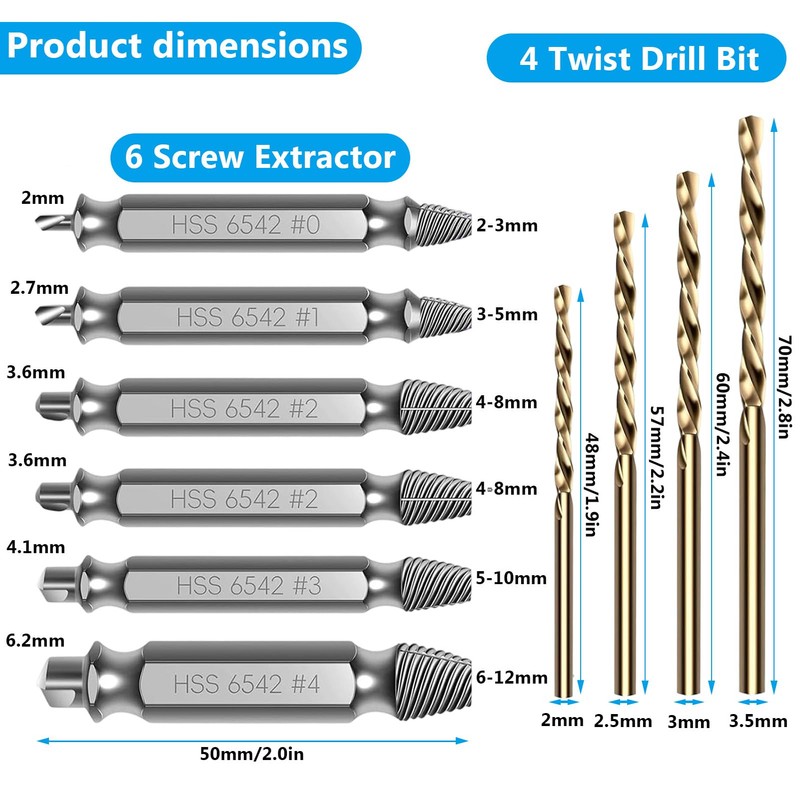 Product dimensions

4 Twist Drill Bit

6 Screw Extractor

2mm
HSS 6542 #0
2-3mm

2.7mm
HSS 6542 #1
3-5mm

3.6mm
HSS 6542 #2
4-8mm

3.6mm
HSS 6542 #2
4-8mm

4.1mm
HSS 6542 #3
5-10mm

6.2mm
HSS 6542 #4
6-12mm

50mm/2.0in

48mm/1.9in
57mm/2.2in
60mm/2.4in
70mm/2.8in

2mm
2.5mm
3mm
3.5mm