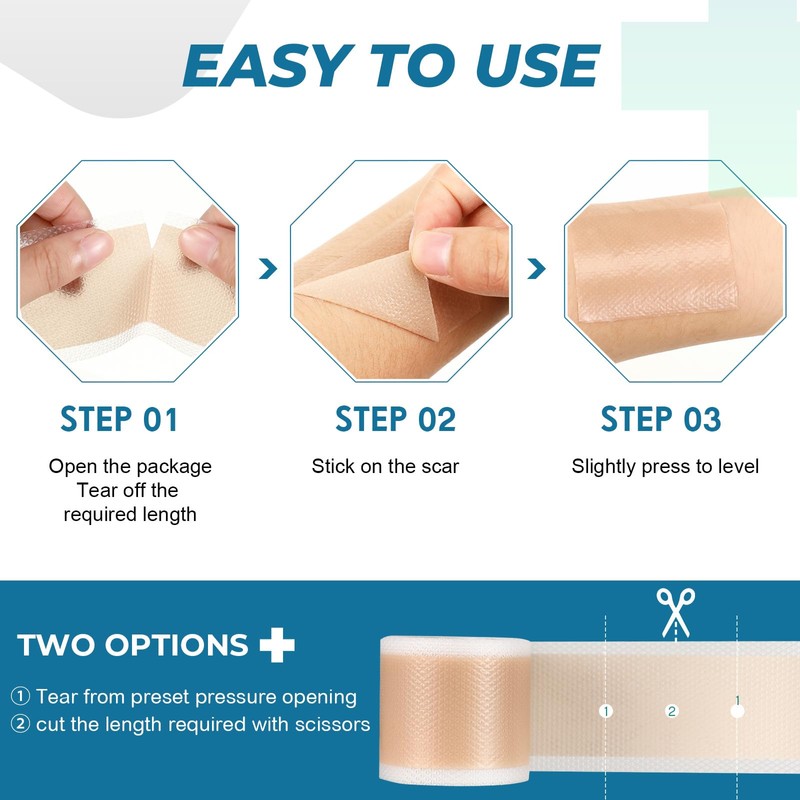 EASY TO USE

STEP 01

Open the package
Tear off the
required length

STEP 02

Stick on the scar

STEP 03

Slightly press to level

TWO OPTIONS

① Tear from preset pressure opening
② cut the length required with scissors

1 2 1