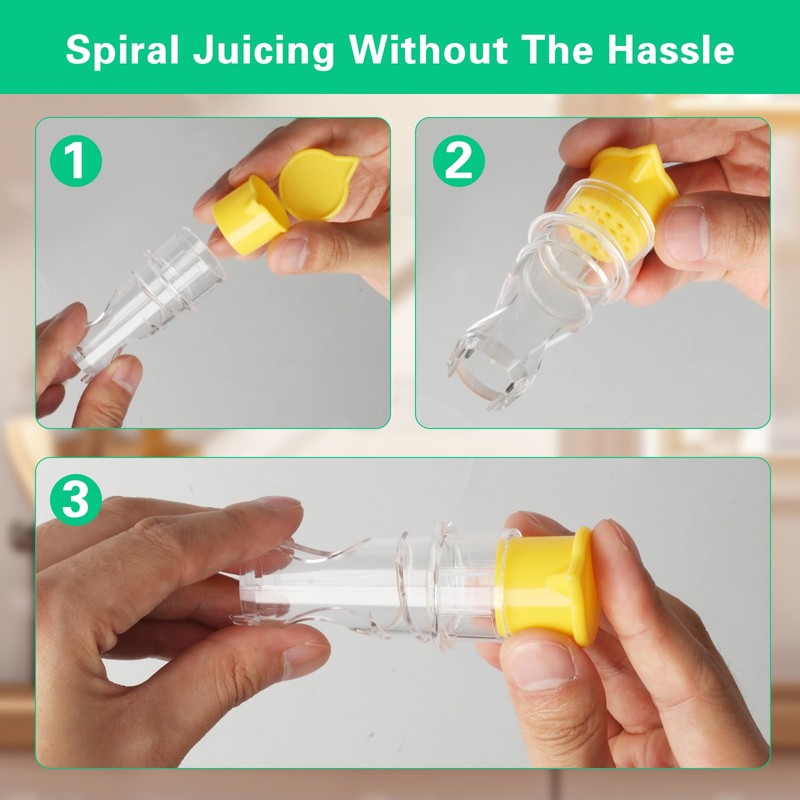 Spiral Juicing Without The Hassle

1

2

3