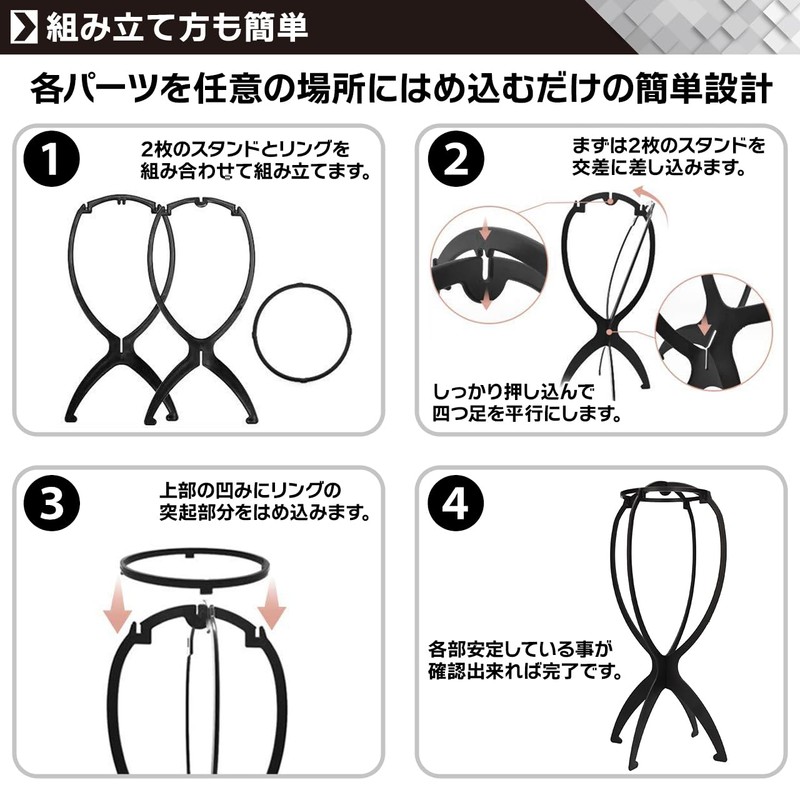 組み立て方も簡単

各パーツを任意の場所にはめ込むだけの簡単設計

1
2枚のスタンドとリングを組み合わせて組み立てます。

2
まずは2枚のスタンドを交差に差し込みます。

しっかり押し込んで四つ足を平行にします。

3
上部の凹みにリングの突起部分をはめ込みます。

4
各部安定している事が確認出来れば完了です。