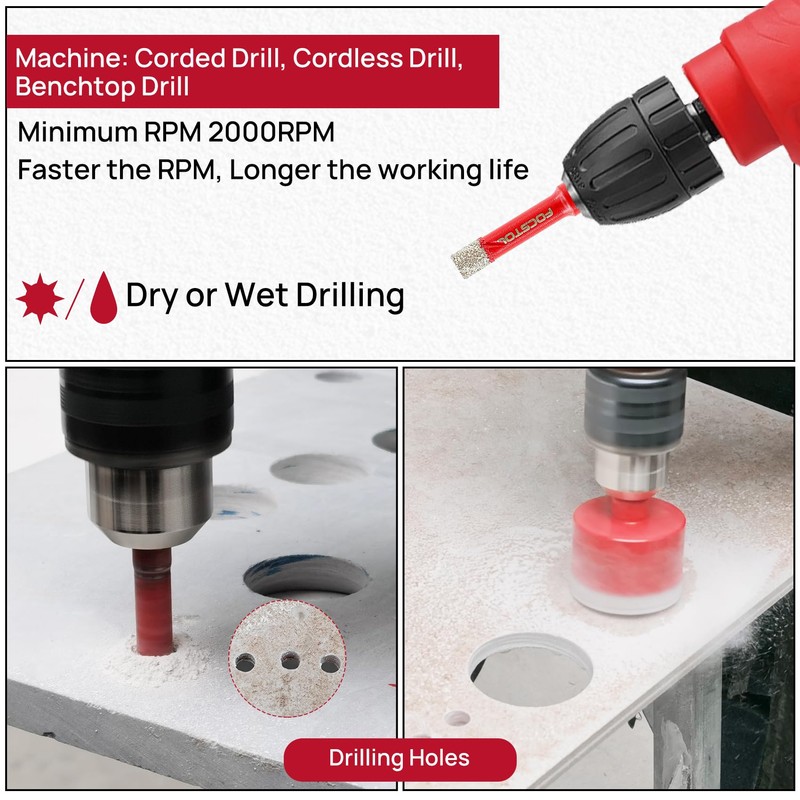 Machine: Corded Drill, Cordless Drill, Benchtop Drill

Minimum RPM 2000RPM

Faster the RPM, Longer the working life

FOCSTOL

Dry or Wet Drilling

Drilling Holes