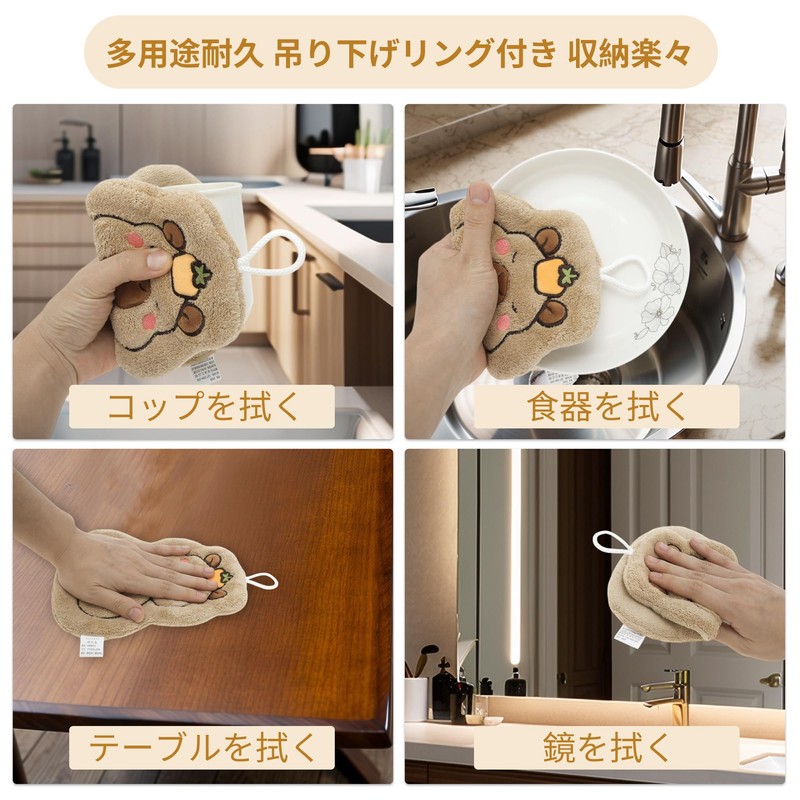 多用途耐久 吊り下げリング付き 収納楽々

コップを拭く

食器を拭く

テーブルを拭く

鏡を拭く