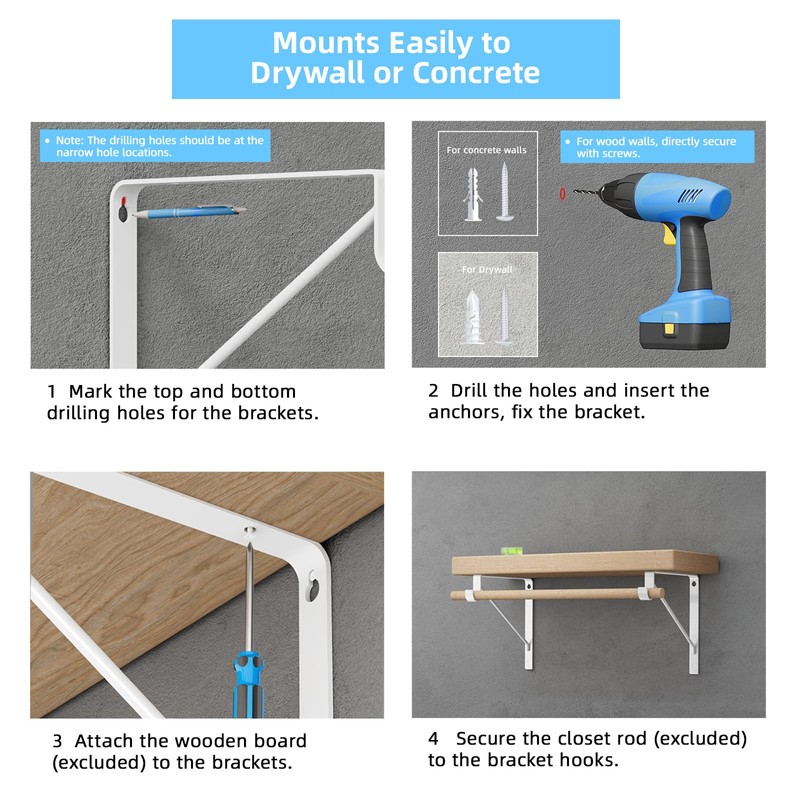 Mounts Easily to Drywall or Concrete

• Note: The drilling holes should be at the narrow hole locations.

1 Mark the top and bottom drilling holes for the brackets.

For concrete walls

For Drywall

• For wood walls, directly secure with screws.

2 Drill the holes and insert the anchors, fix the bracket.

3 Attach the wooden board (excluded) to the brackets.

4 Secure the closet rod (excluded) to the bracket hooks.