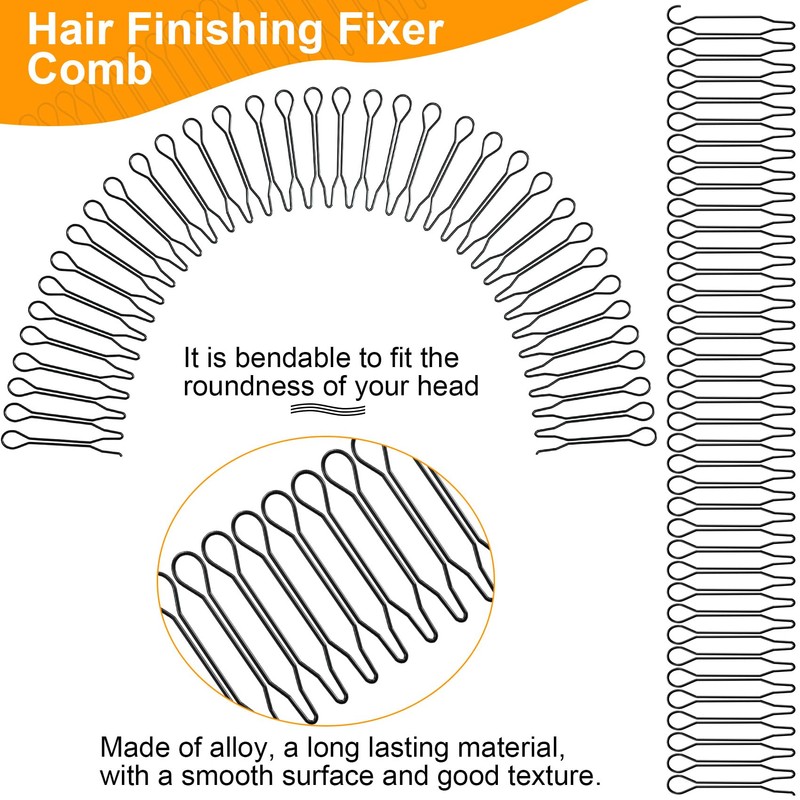 Hair Finishing Fixer Comb

It is bendable to fit the roundness of your head

Made of alloy, a long lasting material, with a smooth surface and good texture.