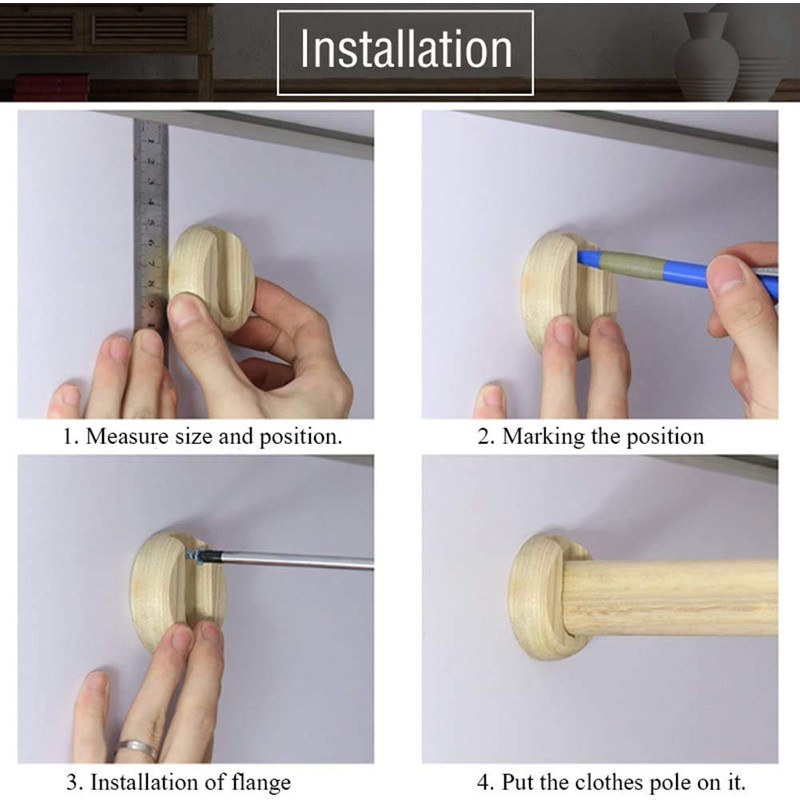 Installation

1. Measure size and position.

2. Marking the position

3. Installation of flange

4. Put the clothes pole on it.