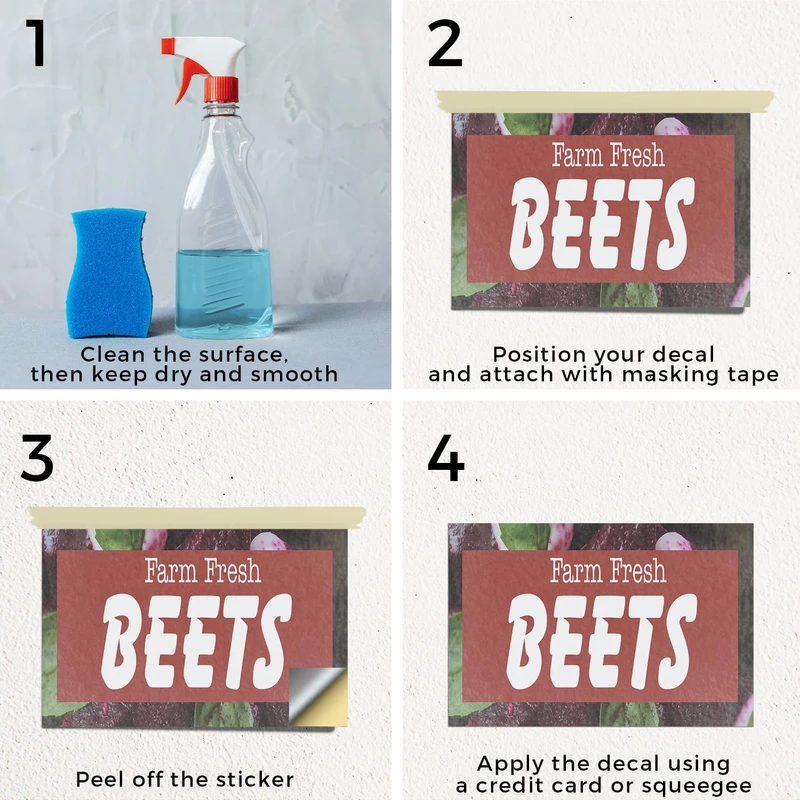 1

Clean the surface, then keep dry and smooth

2

Farm Fresh
BEETS

Position your decal and attach with masking tape

3

Farm Fresh
BEETS

Peel off the sticker

4

Farm Fresh
BEETS

Apply the decal using a credit card or squeegee