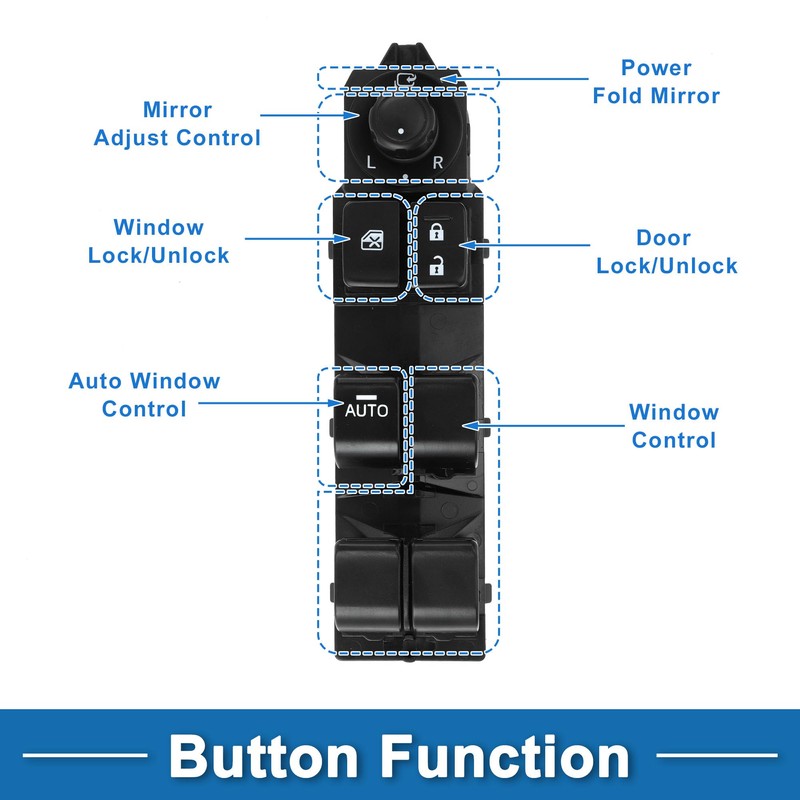 Power Fold Mirror

Mirror Adjust Control

L

R

Window Lock/Unlock

Door Lock/Unlock

Auto Window Control

AUTO

Window Control

Button Function