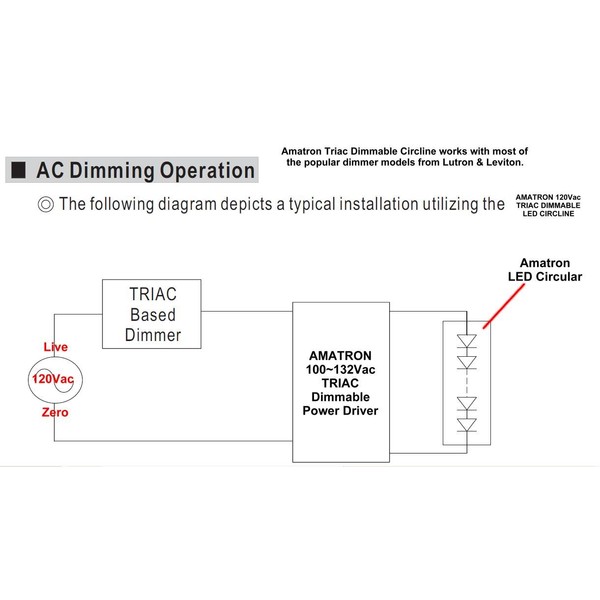 Amatron Triac Dimmable Circline works with most of the popular dimmer models from Lutron & Leviton.

■ AC Dimming Operation

◎ The following diagram depicts a typical installation utilizing the AMATRON 120Vac TRIAC DIMMABLE LED CIRCLINE

Amatron LED Circular

TRIAC Based Dimmer

Live

120Vac

Zero

AMATRON 100~132Vac TRIAC Dimmable Power Driver