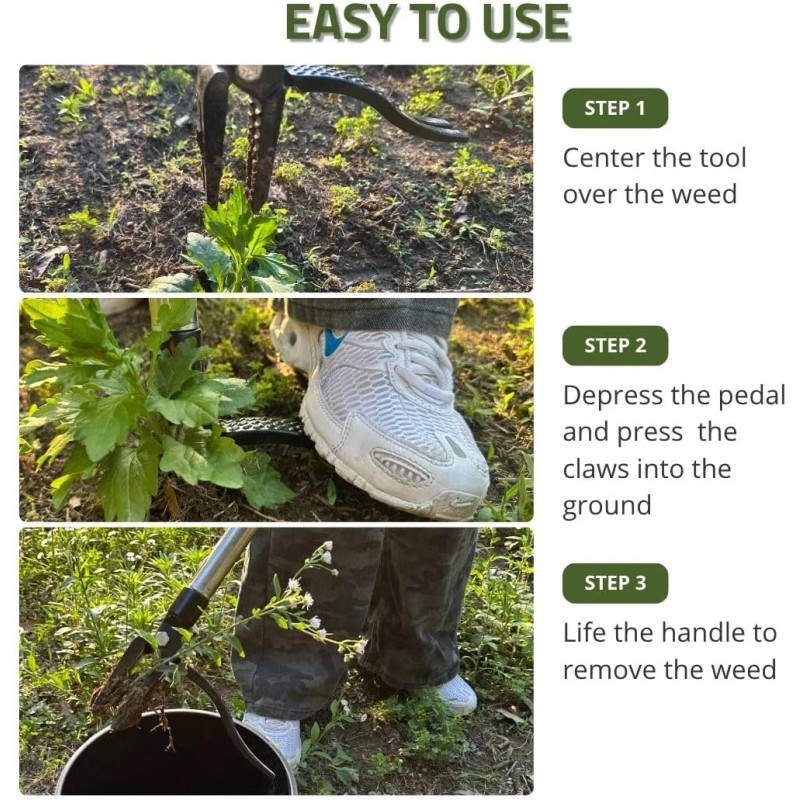 EASY TO USE

STEP 1

Center the tool over the weed

STEP 2

Depress the pedal and press the claws into the ground

STEP 3

Life the handle to remove the weed