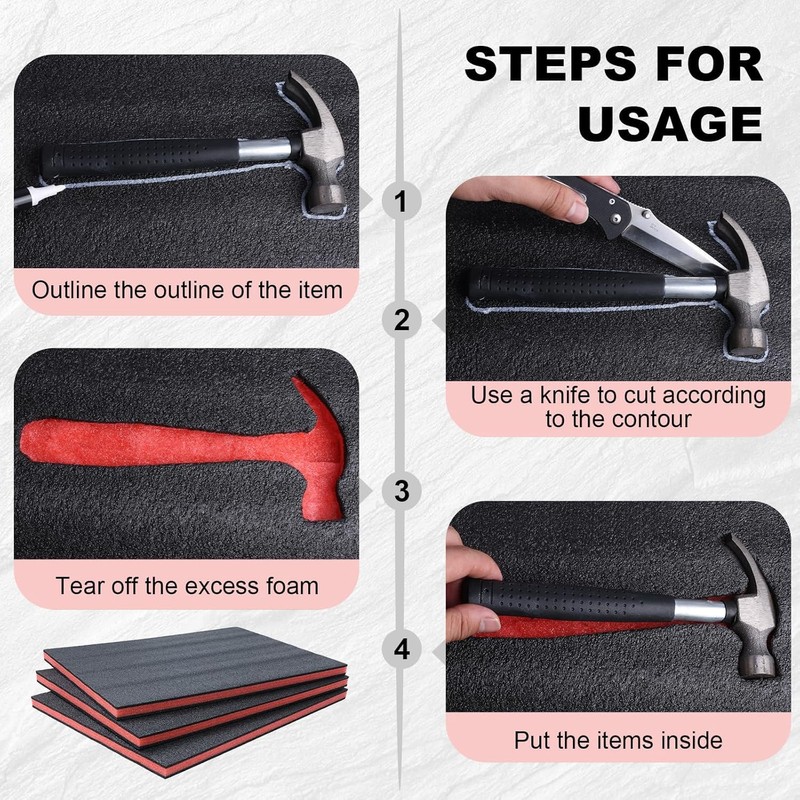 STEPS FOR USAGE

1

Outline the outline of the item

2

Use a knife to cut according to the contour

3

Tear off the excess foam

4

Put the items inside