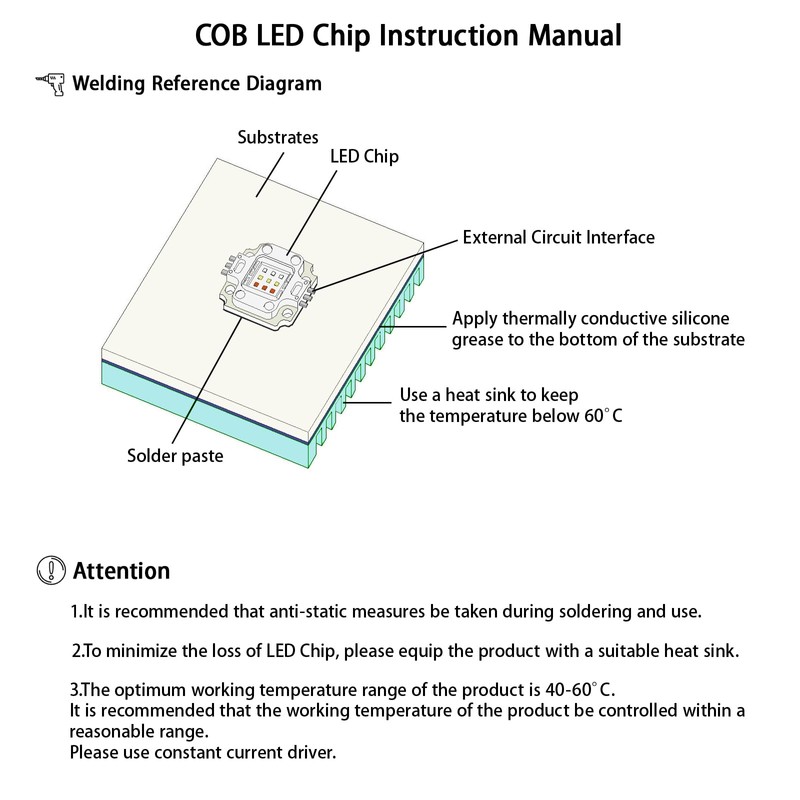 COB LED Chip Instruction Manual

Welding Reference Diagram

Substrates

LED Chip

External Circuit Interface

Apply thermally conductive silicone grease to the bottom of the substrate

Use a heat sink to keep the temperature below 60°C

Solder paste

Attention

1.It is recommended that anti-static measures be taken during soldering and use.

2.To minimize the loss of LED Chip, please equip the product with a suitable heat sink.

3.The optimum working temperature range of the product is 40-60°C.
It is recommended that the working temperature of the product be controlled within a reasonable range.
Please use constant current driver.