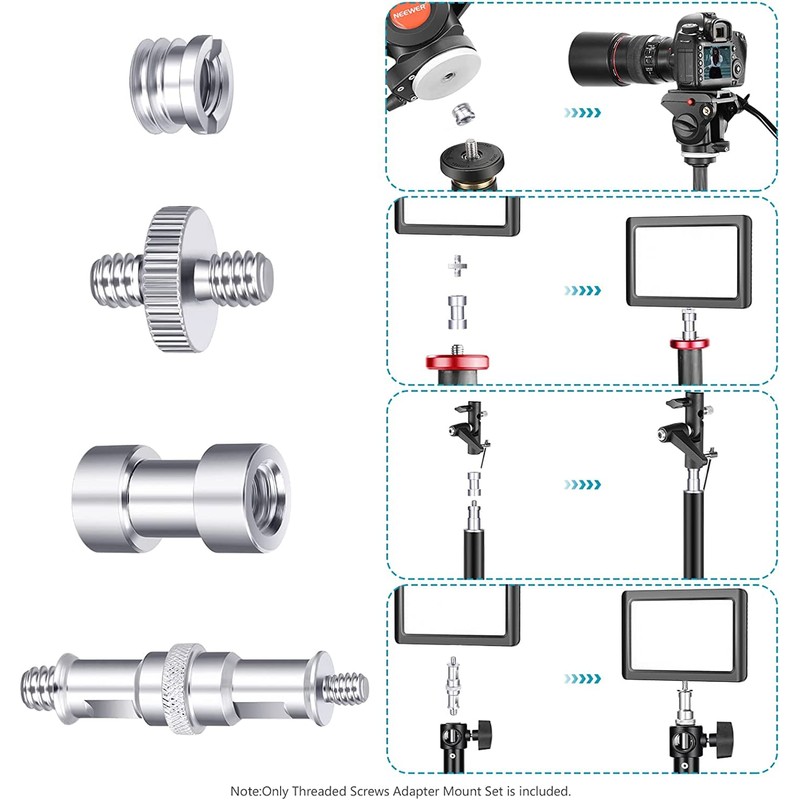 NEEWER

Note:Only Threaded Screws Adapter Mount Set is included.