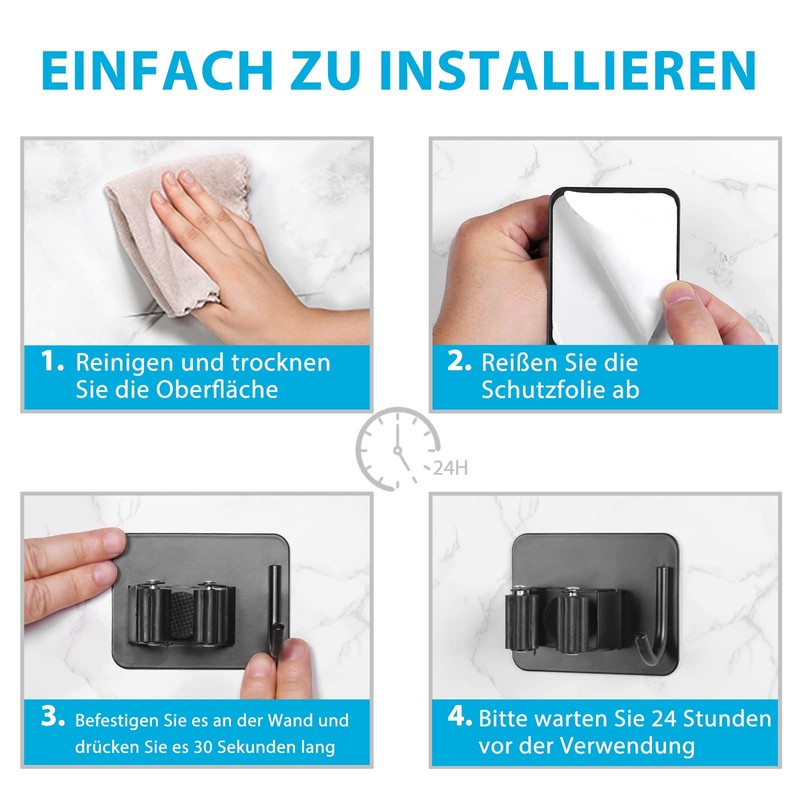 EINFACH ZU INSTALLIEREN

1. Reinigen und trocknen Sie die Oberfläche

2. Reißen Sie die Schutzfolie ab

24H

3. Befestigen Sie es an der Wand und drücken Sie es 30 Sekunden lang

4. Bitte warten Sie 24 Stunden vor der Verwendung