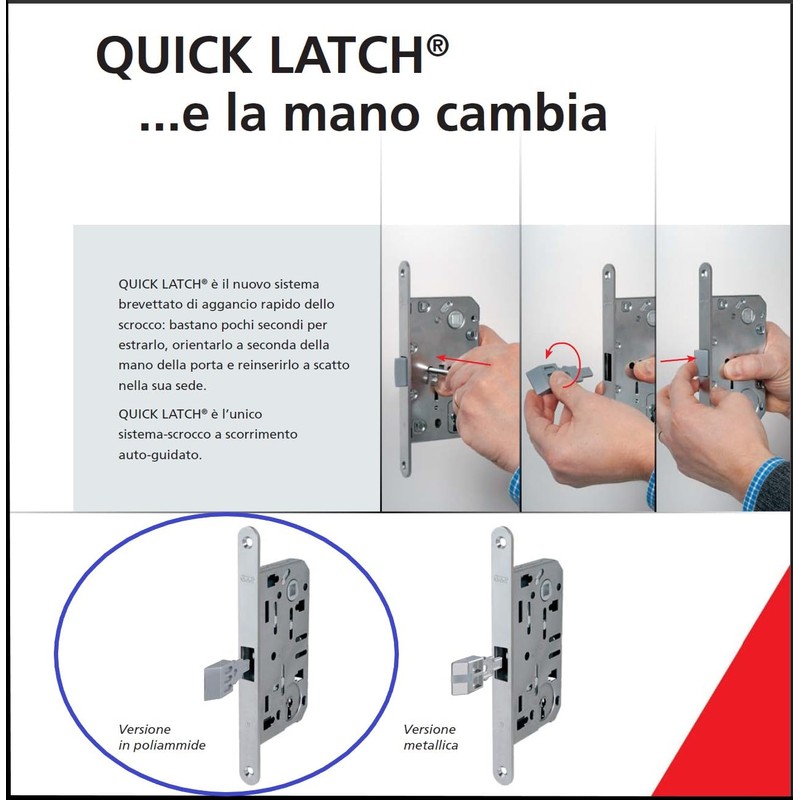 QUICK LATCH®
...e la mano cambia

QUICK LATCH® è il nuovo sistema brevettato di aggancio rapido dello scrocco: bastano pochi secondi per estrarlo, orientarlo a seconda della mano della porta e reinserirlo a scatto nella sua sede.

QUICK LATCH® è l'unico sistema-scrocco a scorrimento auto-guidato.

Versione in poliammide

Versione metallica