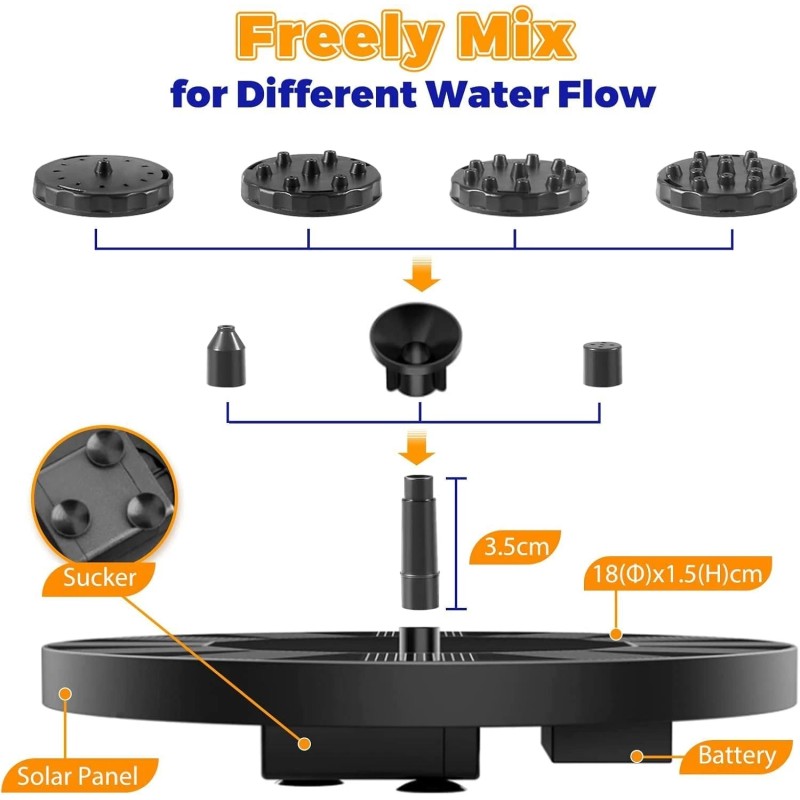 Freely Mix
for Different Water Flow

3.5cm

Sucker

18(Φ)x1.5(H)cm

Solar Panel

Battery