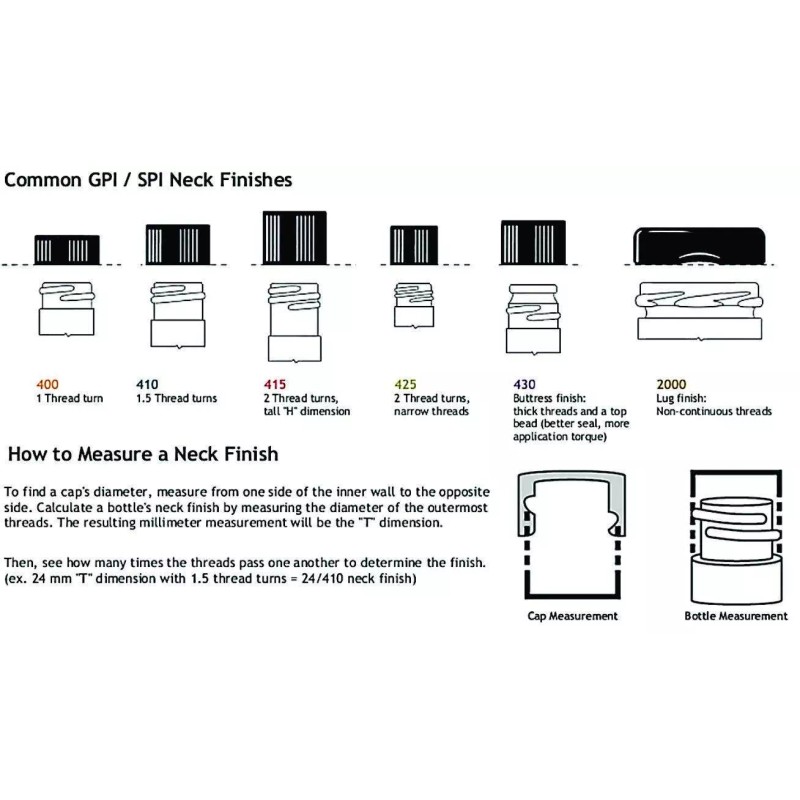 Common GPI / SPI Neck Finishes

400
1 Thread turn

410
1.5 Thread turns

415
2 Thread turns, tall "H" dimension

425
2 Thread turns, narrow threads

430
Buttress finish: thick threads and a top bead (better seal, more application torque)

2000
Lug finish: Non-continuous threads

How to Measure a Neck Finish

To find a cap's diameter, measure from one side of the inner wall to the opposite side. Calculate a bottle's neck finish by measuring the diameter of the outermost threads. The resulting millimeter measurement will be the "T" dimension.

Then, see how many times the threads pass one another to determine the finish. (ex. 24 mm "T" dimension with 1.5 thread turns = 24/410 neck finish)

Cap Measurement

Bottle Measurement