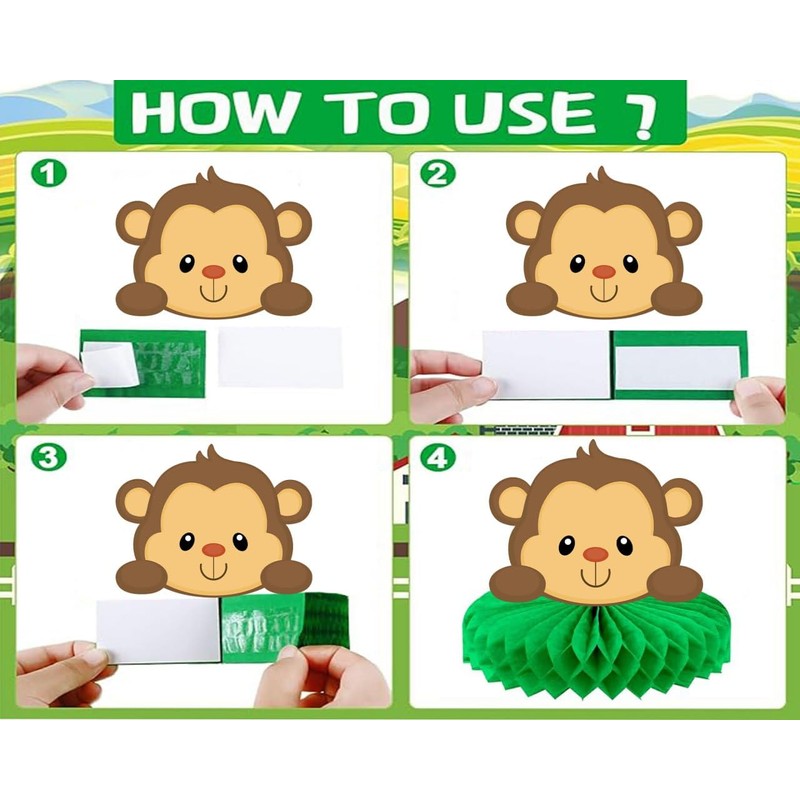 HOW TO USE ?

1

2

3

4