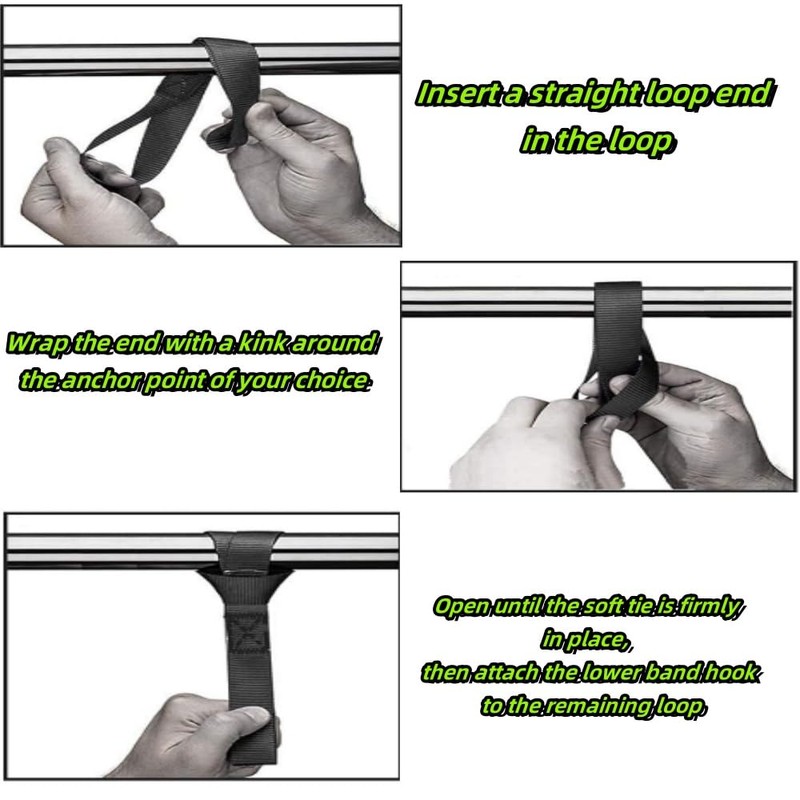 Insert a straight loop end in the loop

Wrap the end with a kink around the anchor point of your choice

Open until the soft tie is firmly in place,
then attach the lower band hook to the remaining loop