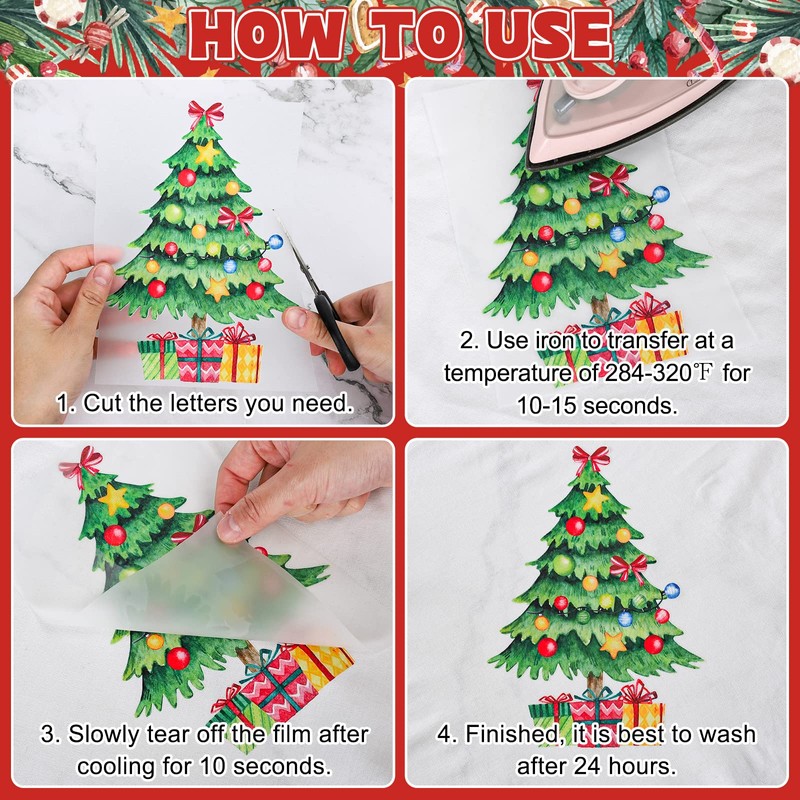 HOW TO USE

1. Cut the letters you need.

2. Use iron to transfer at a temperature of 284-320℉ for 10-15 seconds.

3. Slowly tear off the film after cooling for 10 seconds.

4. Finished, it is best to wash after 24 hours.