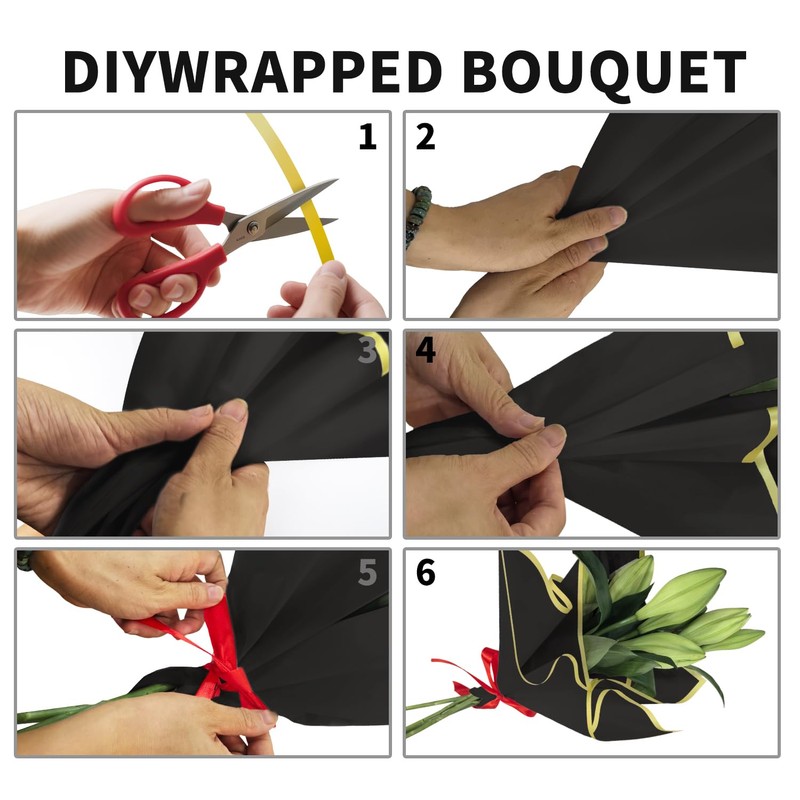 DIYWRAPPED BOUQUET

1

2

3

4

5

6