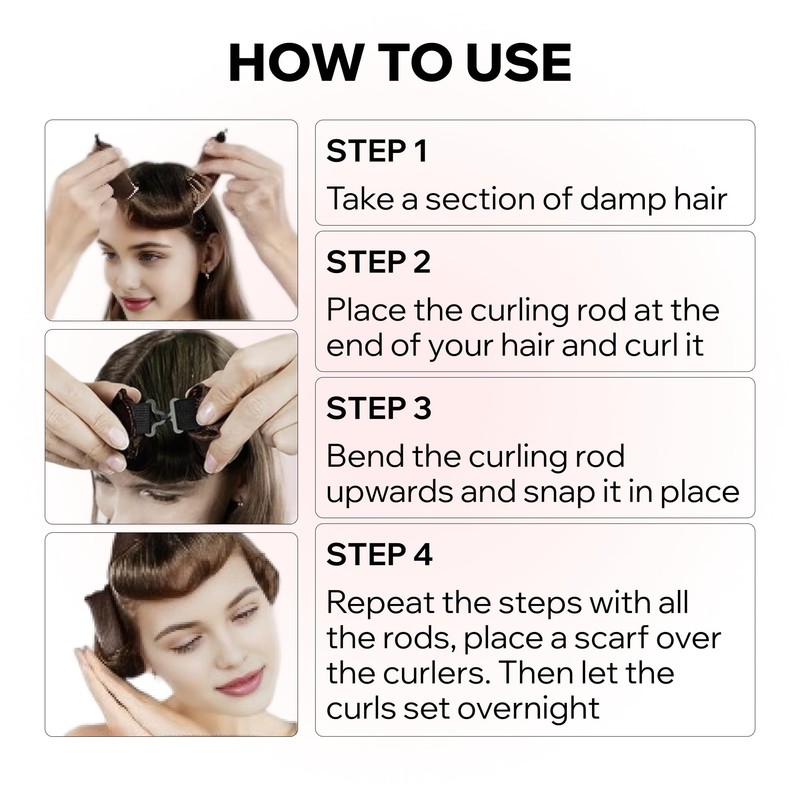 HOW TO USE

STEP 1

Take a section of damp hair

STEP 2

Place the curling rod at the end of your hair and curl it

STEP 3

Bend the curling rod upwards and snap it in place

STEP 4

Repeat the steps with all the rods, place a scarf over the curlers. Then let the curls set overnight