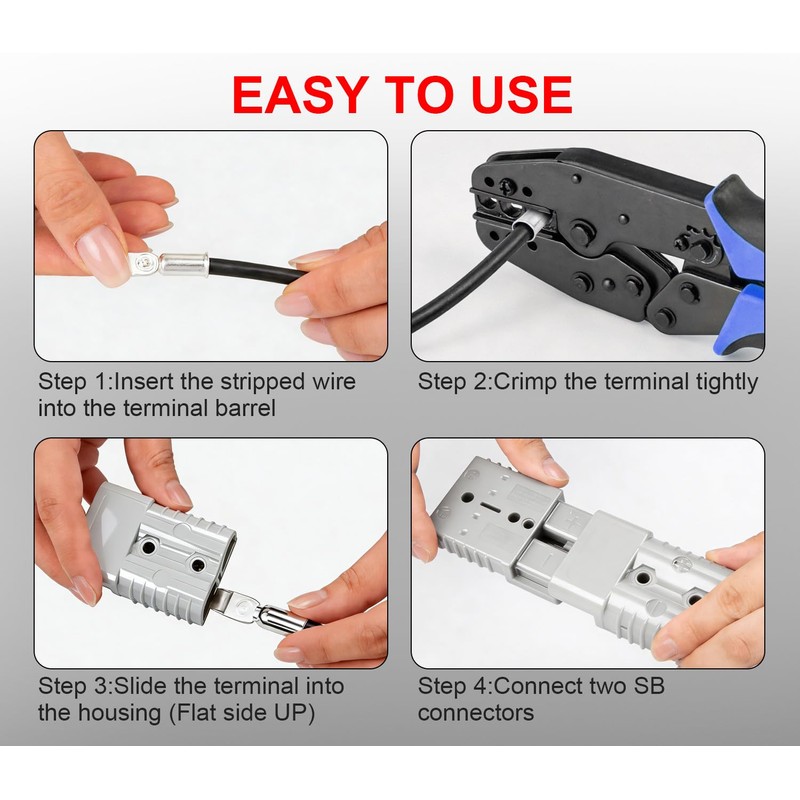 EASY TO USE

Step 1:Insert the stripped wire into the terminal barrel

Step 2:Crimp the terminal tightly

Step 3:Slide the terminal into the housing (Flat side UP)

Step 4:Connect two SB connectors