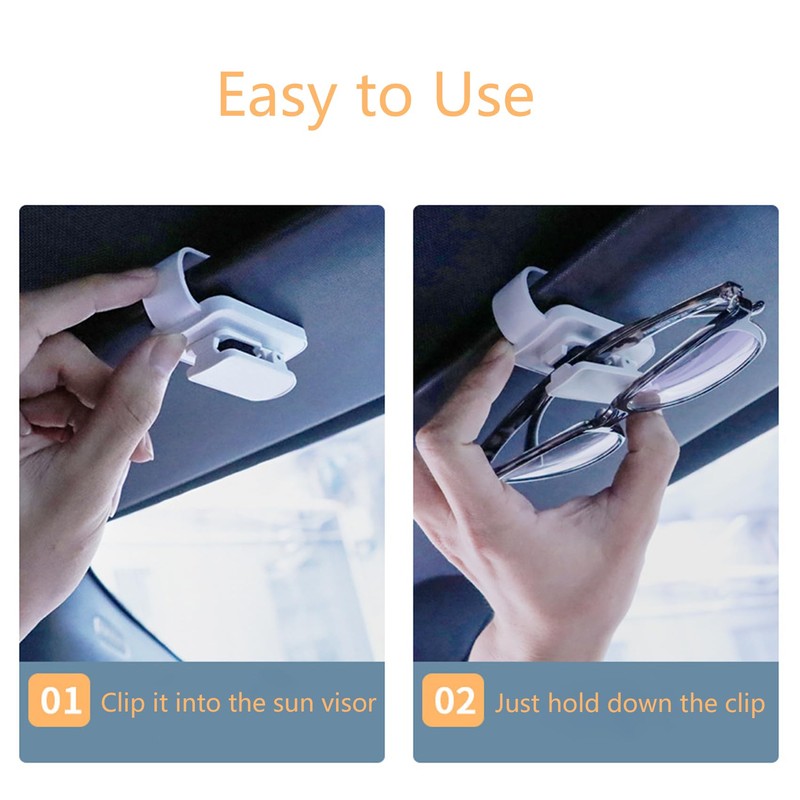 Easy to Use

01 Clip it into the sun visor

02 Just hold down the clip