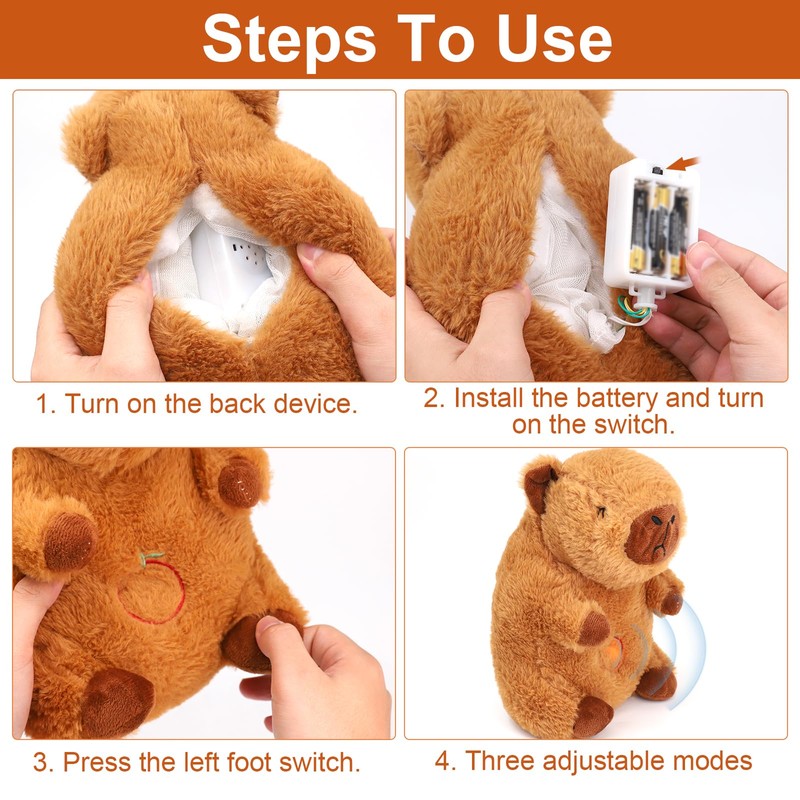 Steps To Use

1. Turn on the back device.

2. Install the battery and turn on the switch.

3. Press the left foot switch.

4. Three adjustable modes