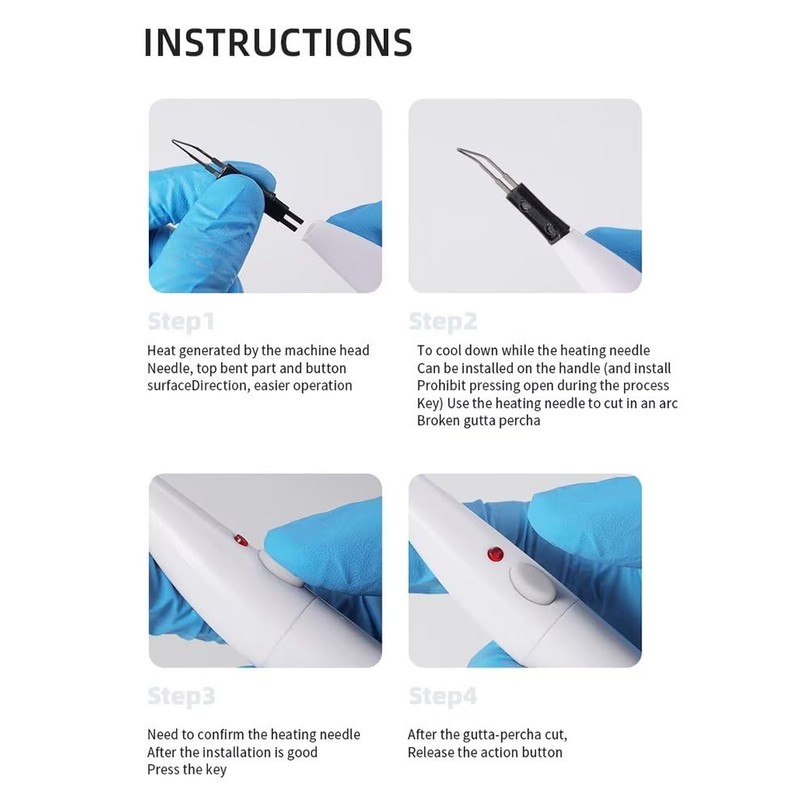 INSTRUCTIONS

Step1

Heat generated by the machine head Needle, top bent part and button surfaceDirection, easier operation

Step2

To cool down while the heating needle Can be installed on the handle (and install Prohibit pressing open during the process Key) Use the heating needle to cut in an arc Broken gutta percha

Step3

Need to confirm the heating needle After the installation is good Press the key

Step4

After the gutta-percha cut, Release the action button