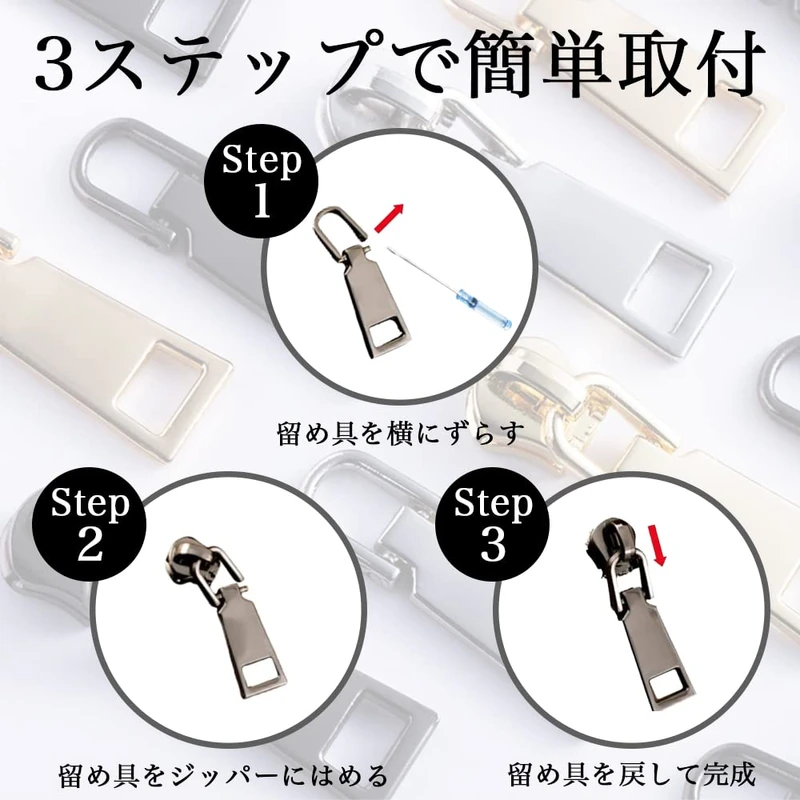 3ステップで簡単取付

Step 1

留め具を横にずらす

Step 2

留め具をジッパーにはめる

Step 3

留め具を戻して完成