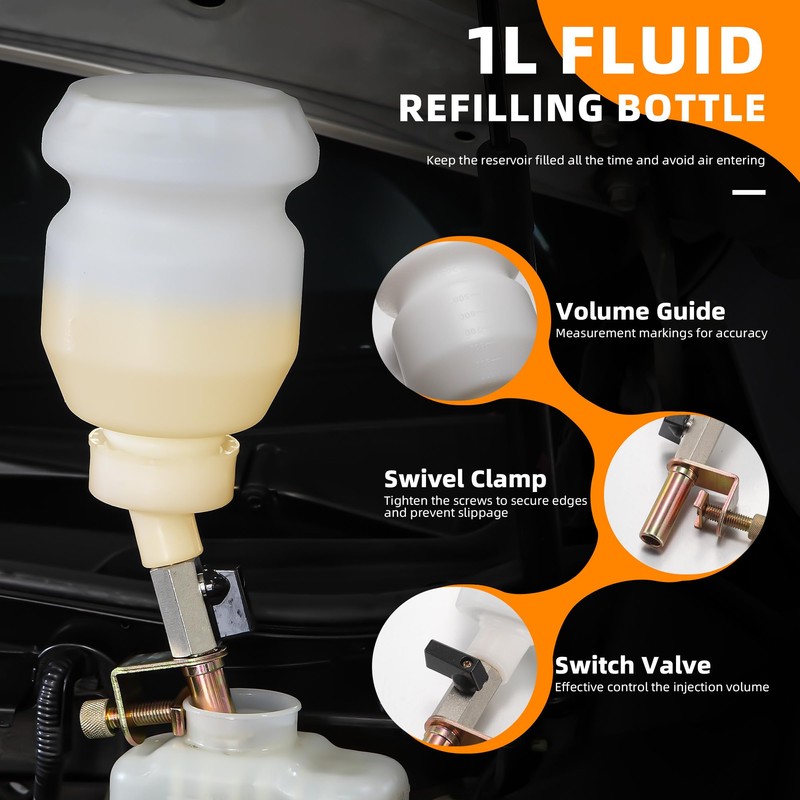 1L FLUID
REFILLING BOTTLE

Keep the reservoir filled all the time and avoid air entering

Volume Guide
Measurement markings for accuracy

Swivel Clamp
Tighten the screws to secure edges and prevent slippage

Switch Valve
Effective control the injection volume