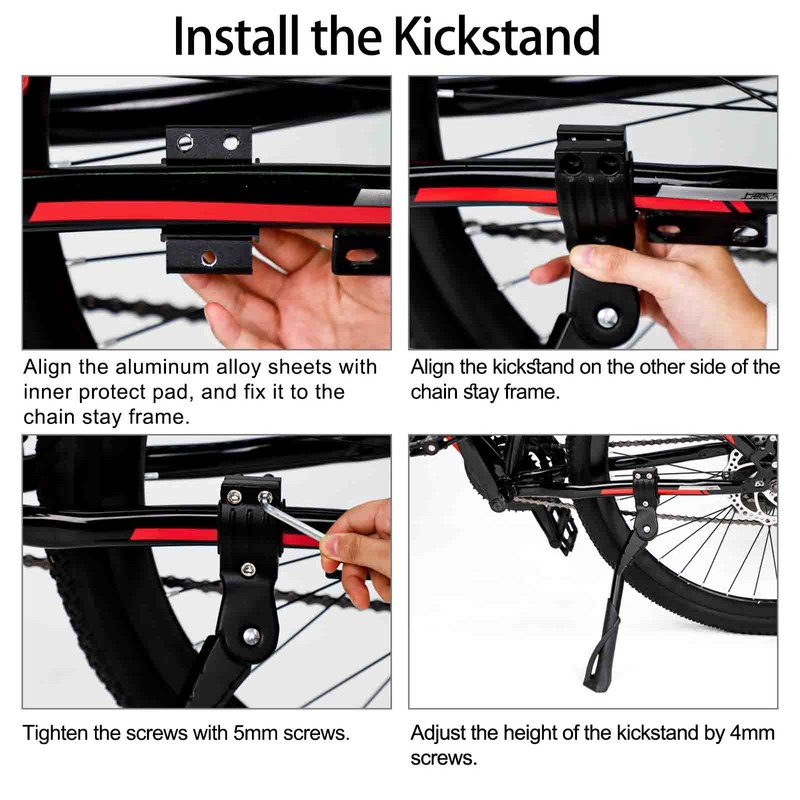 Install the Kickstand

Align the aluminum alloy sheets with inner protect pad, and fix it to the chain stay frame.

Align the kickstand on the other side of the chain stay frame.

Tighten the screws with 5mm screws.

Adjust the height of the kickstand by 4mm screws.